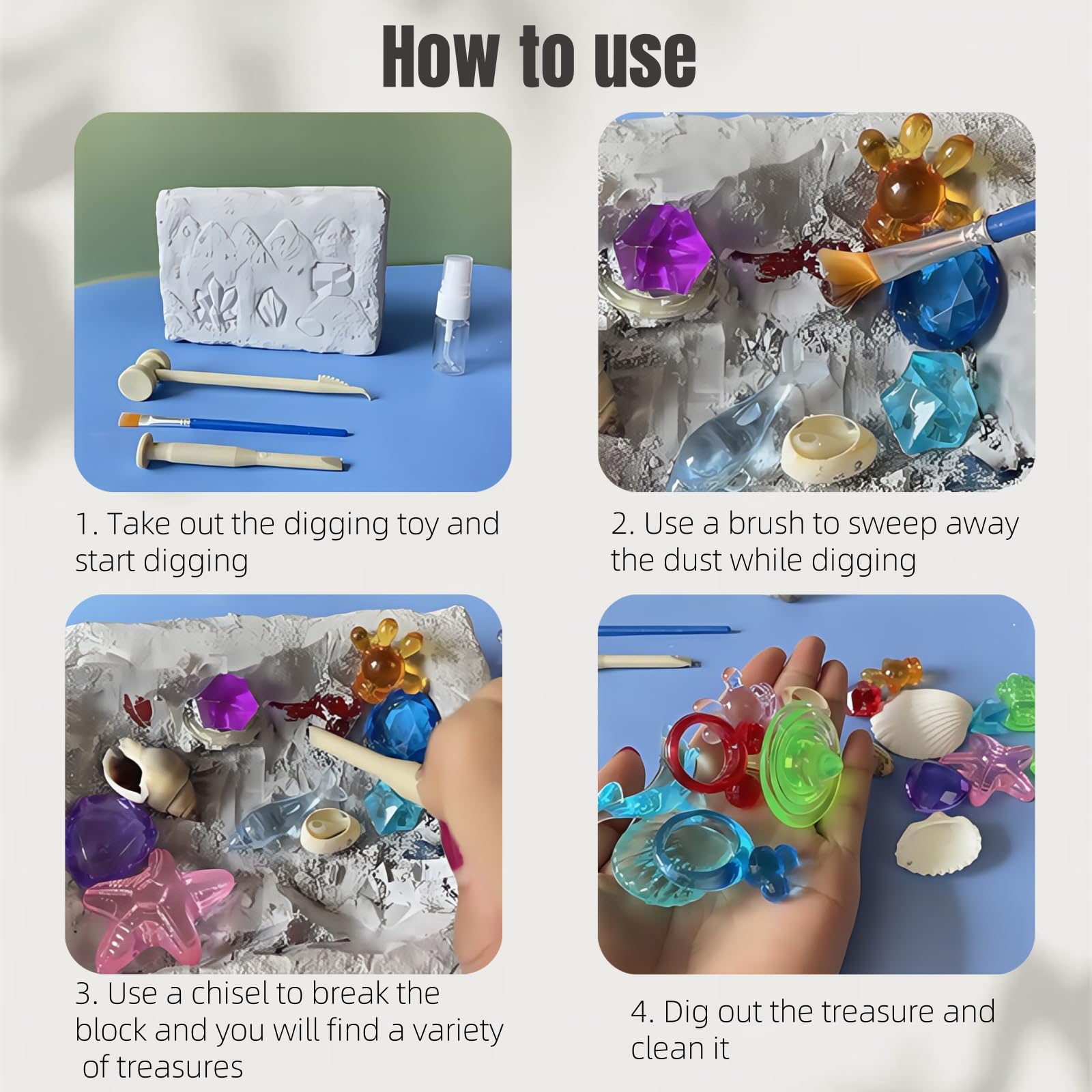 How to use

1. Take out the digging toy and start digging

2. Use a brush to sweep away the dust while digging

3. Use a chisel to break the block and you will find a variety of treasures

4. Dig out the treasure and clean it