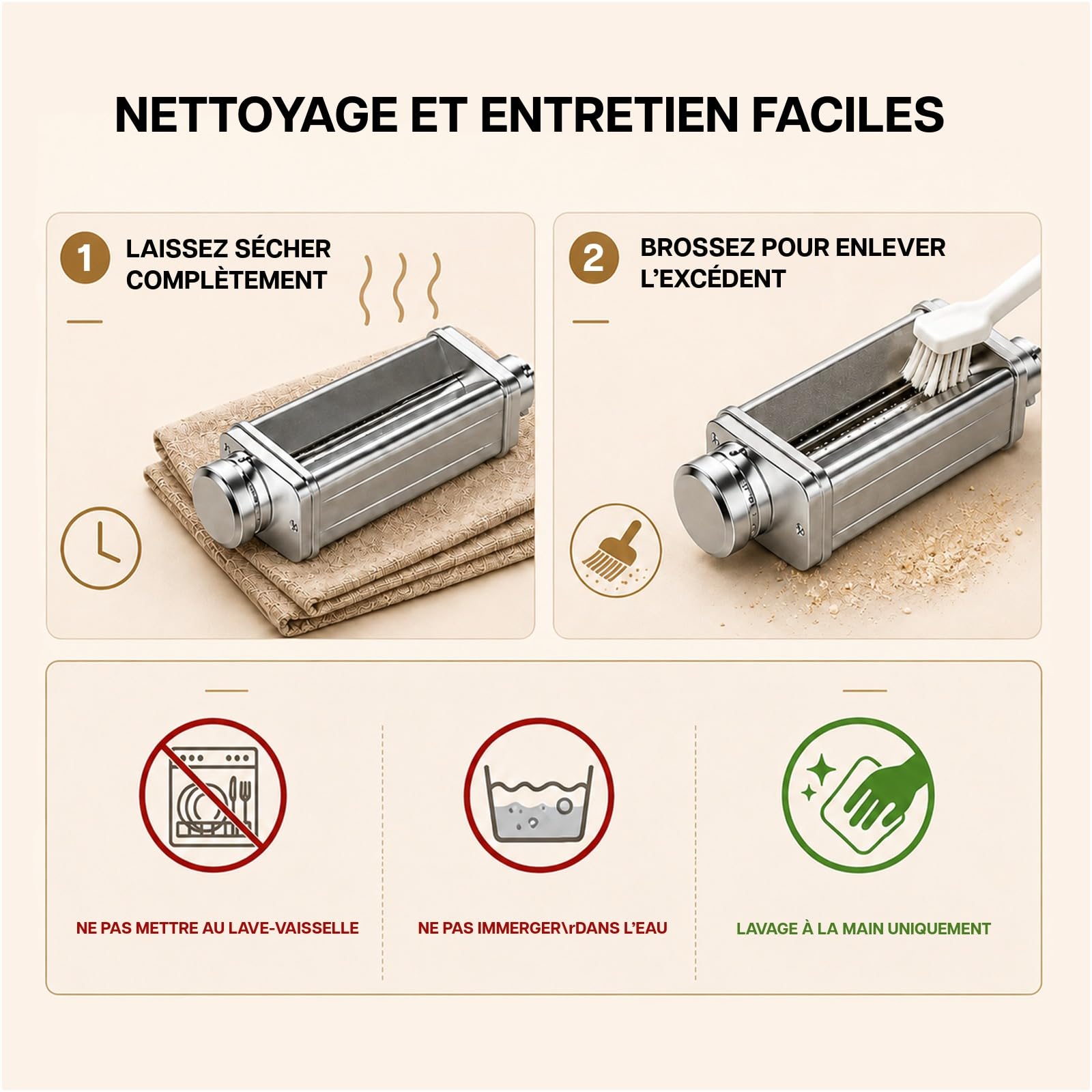 NETTOYAGE ET ENTRETIEN FACILES

1 LAISSEZ SÉCHER COMPLÈTEMENT

2 BROSSEZ POUR ENLEVER L'EXCÉDENT

NE PAS METTRE AU LAVE-VAISSELLE

NE PAS IMMERGER\rDANS L'EAU

LAVAGE À LA MAIN UNIQUEMENT