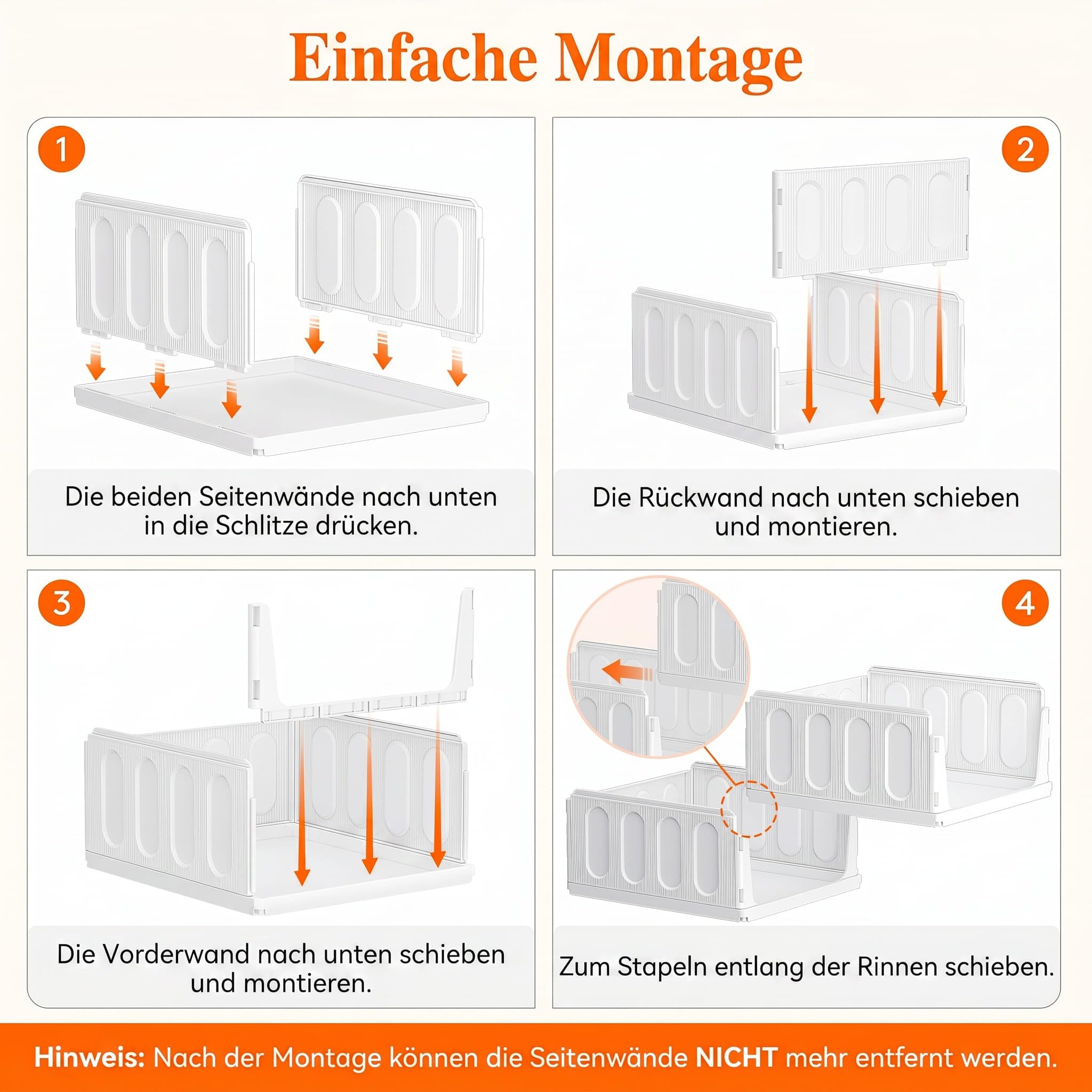 Einfache Montage

1

Die beiden Seitenwände nach unten in die Schlitze drücken.

2

Die Rückwand nach unten schieben und montieren.

3

Die Vorderwand nach unten schieben und montieren.

4

Zum Stapeln entlang der Rinnen schieben.

Hinweis: Nach der Montage können die Seitenwände NICHT mehr entfernt werden.