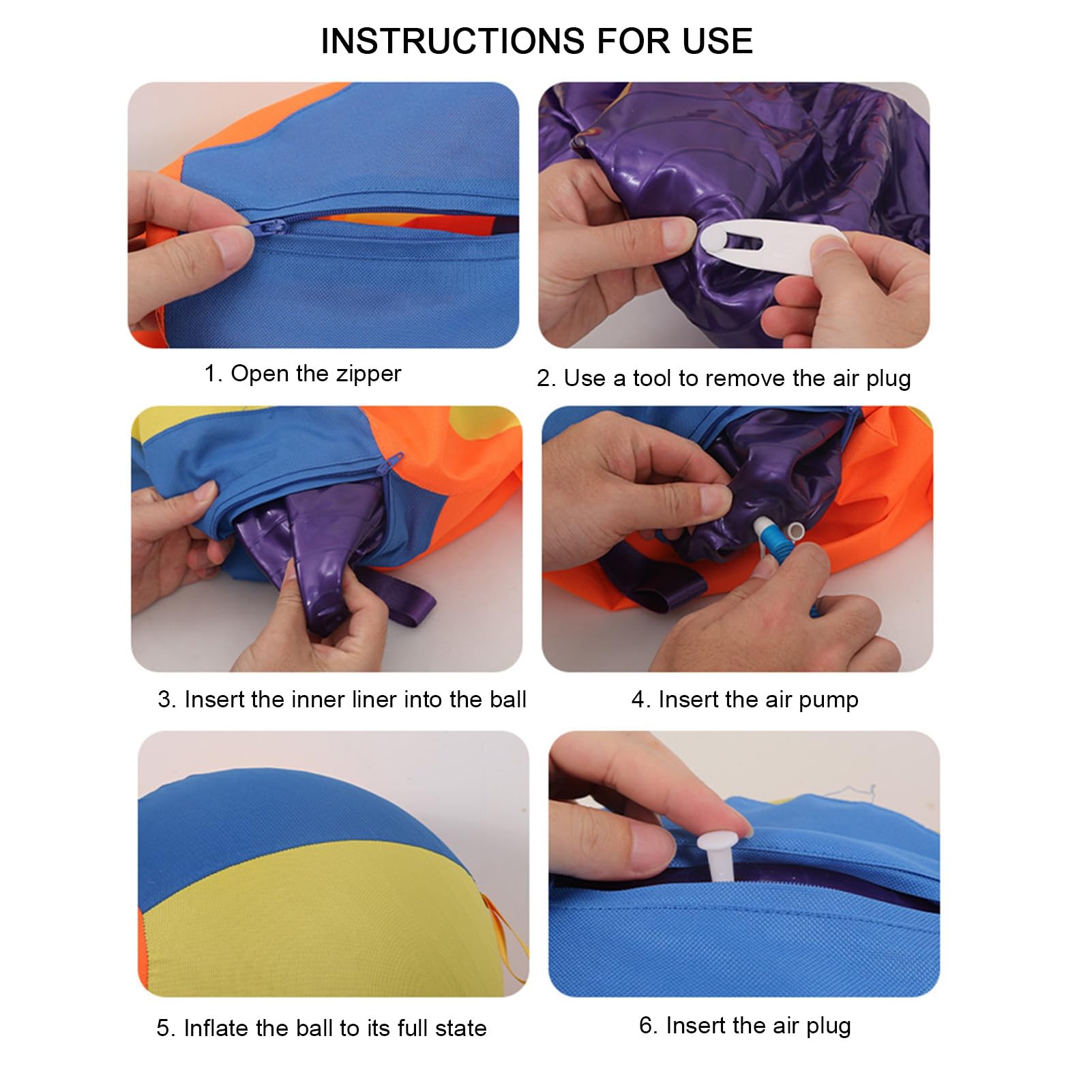 INSTRUCTIONS FOR USE

1. Open the zipper

2. Use a tool to remove the air plug

3. Insert the inner liner into the ball

4. Insert the air pump

5. Inflate the ball to its full state

6. Insert the air plug