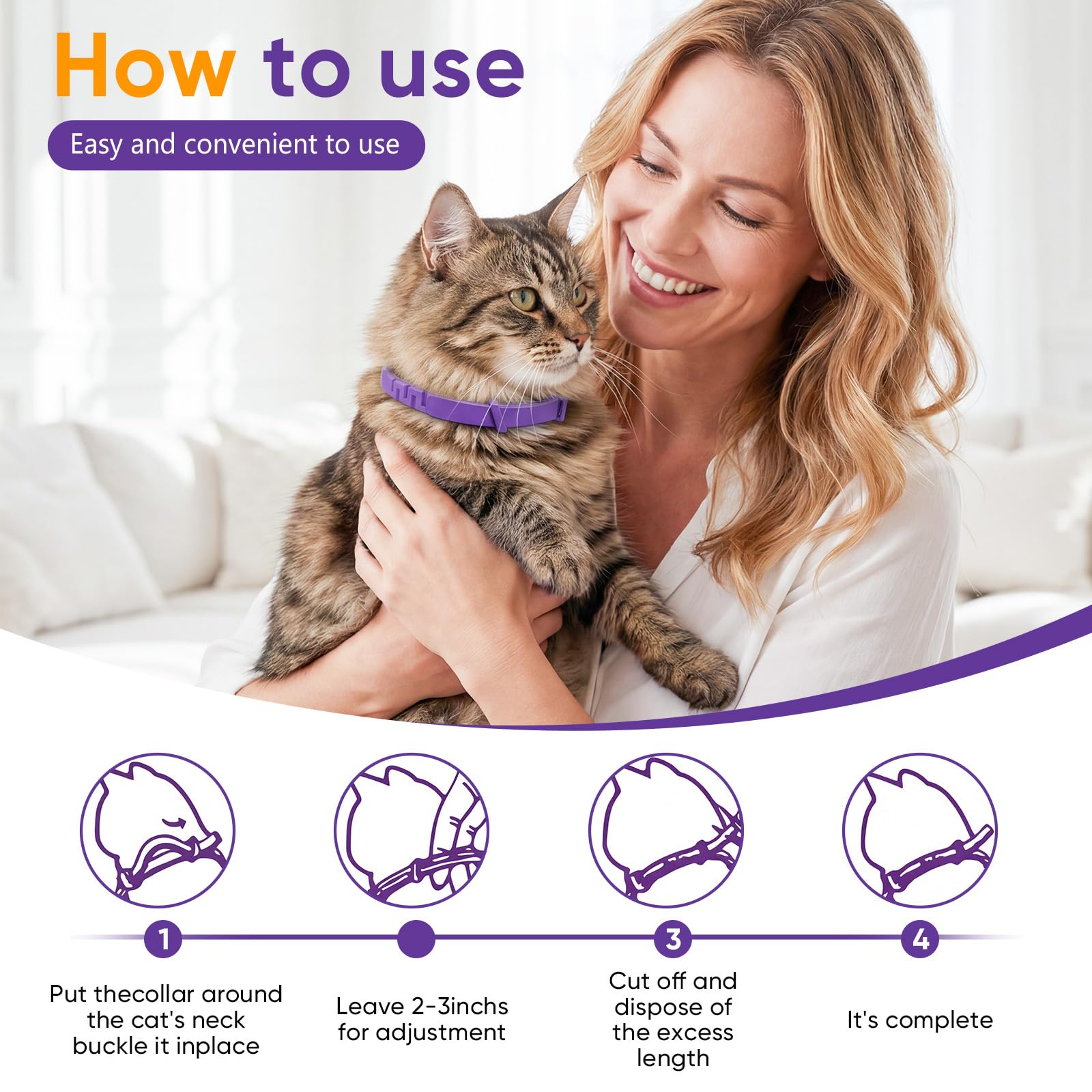 How to use

Easy and convenient to use

1

Put thecollar around the cat's neck buckle it inplace

Leave 2-3inchs for adjustment

3

Cut off and dispose of the excess length

4

It's complete