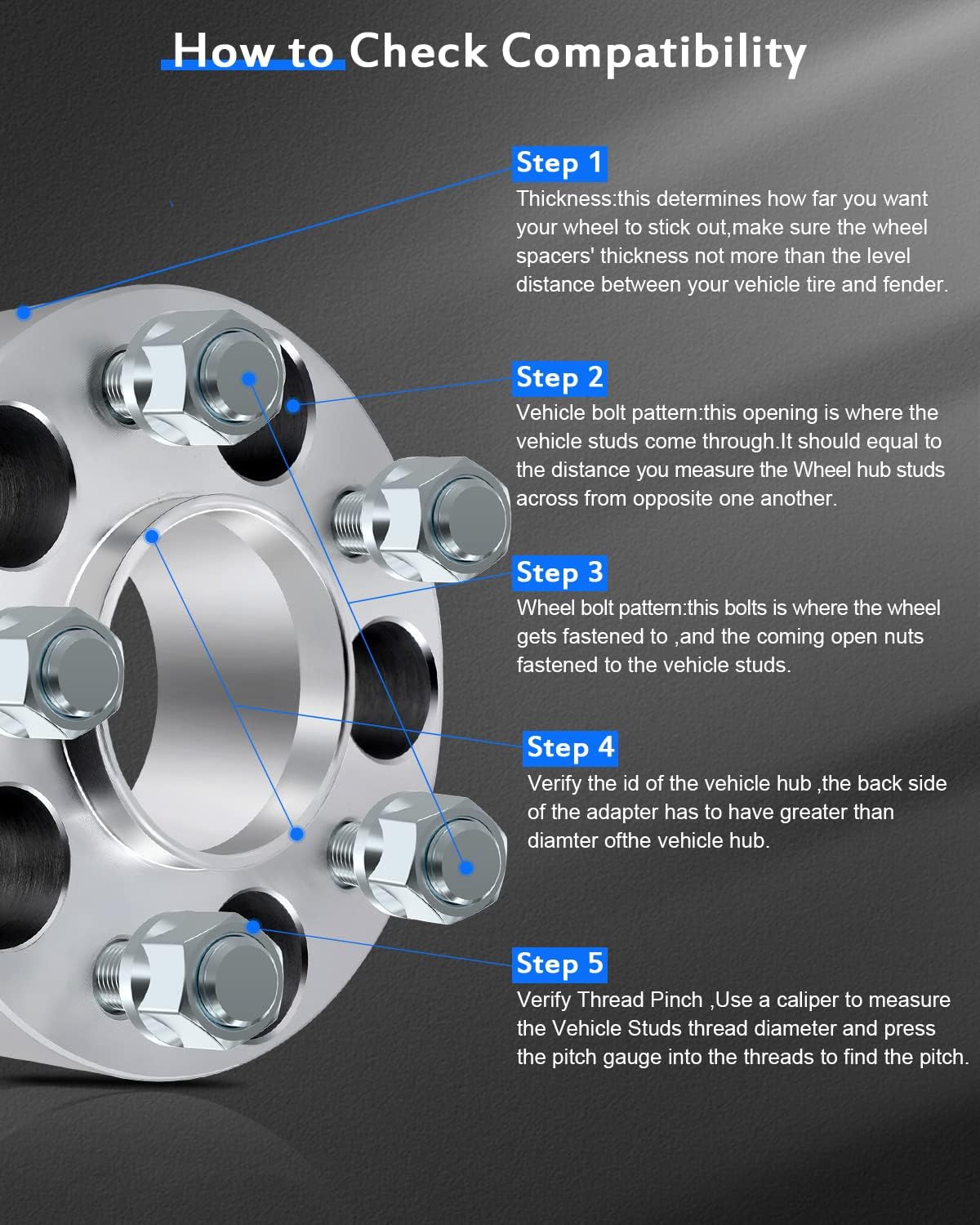 How to Check Compatibility

Step 1
Thickness:this determines how far you want your wheel to stick out,make sure the wheel spacers' thickness not more than the level distance between your vehicle tire and fender.

Step 2
Vehicle bolt pattern:this opening is where the vehicle studs come through.It should equal to the distance you measure the Wheel hub studs across from opposite one another.

Step 3
Wheel bolt pattern:this bolts is where the wheel gets fastened to ,and the coming open nuts fastened to the vehicle studs.

Step 4
Verify the id of the vehicle hub ,the back side of the adapter has to have greater than diamter ofthe vehicle hub.

Step 5
Verify Thread Pinch ,Use a caliper to measure the Vehicle Studs thread diameter and press the pitch gauge into the threads to find the pitch.