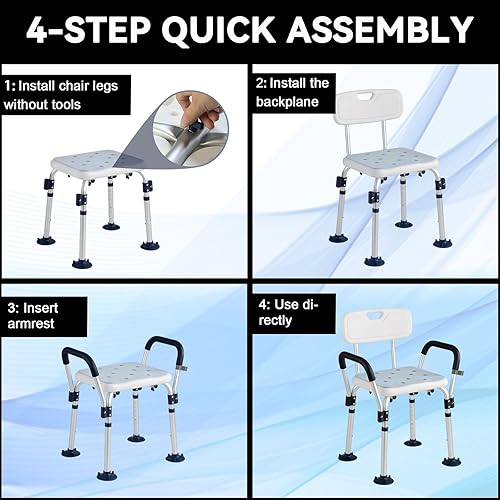 4-STEP QUICK ASSEMBLY

1: Install chair legs without tools

2: Install the backplane

3: Insert armrest

4: Use directly