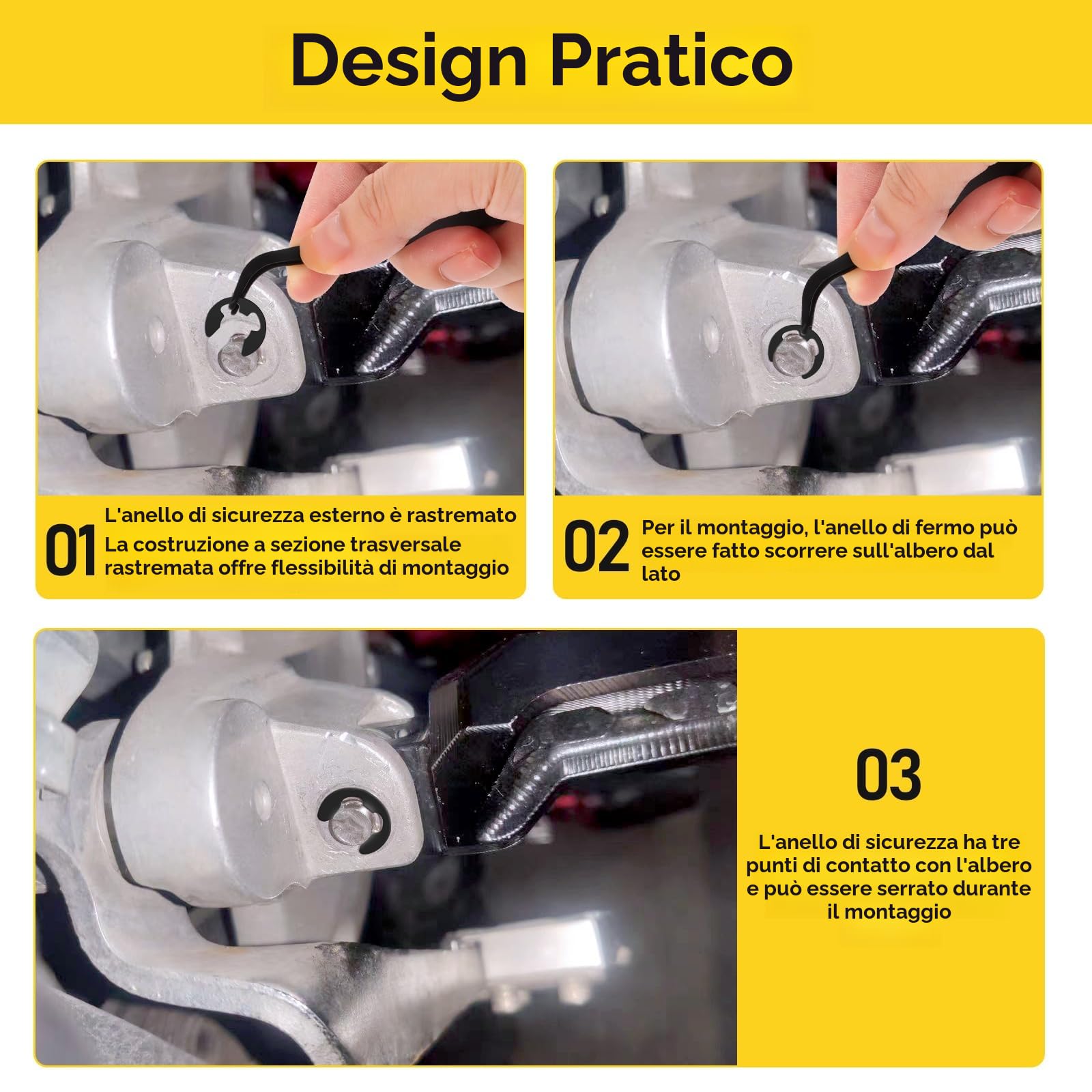 Design Pratico

01 L'anello di sicurezza esterno è rastremato
La costruzione a sezione trasversale rastremata offre flessibilità di montaggio

02 Per il montaggio, l'anello di fermo può essere fatto scorrere sull'albero dal lato

03

L'anello di sicurezza ha tre punti di contatto con l'albero e può essere serrato durante il montaggio