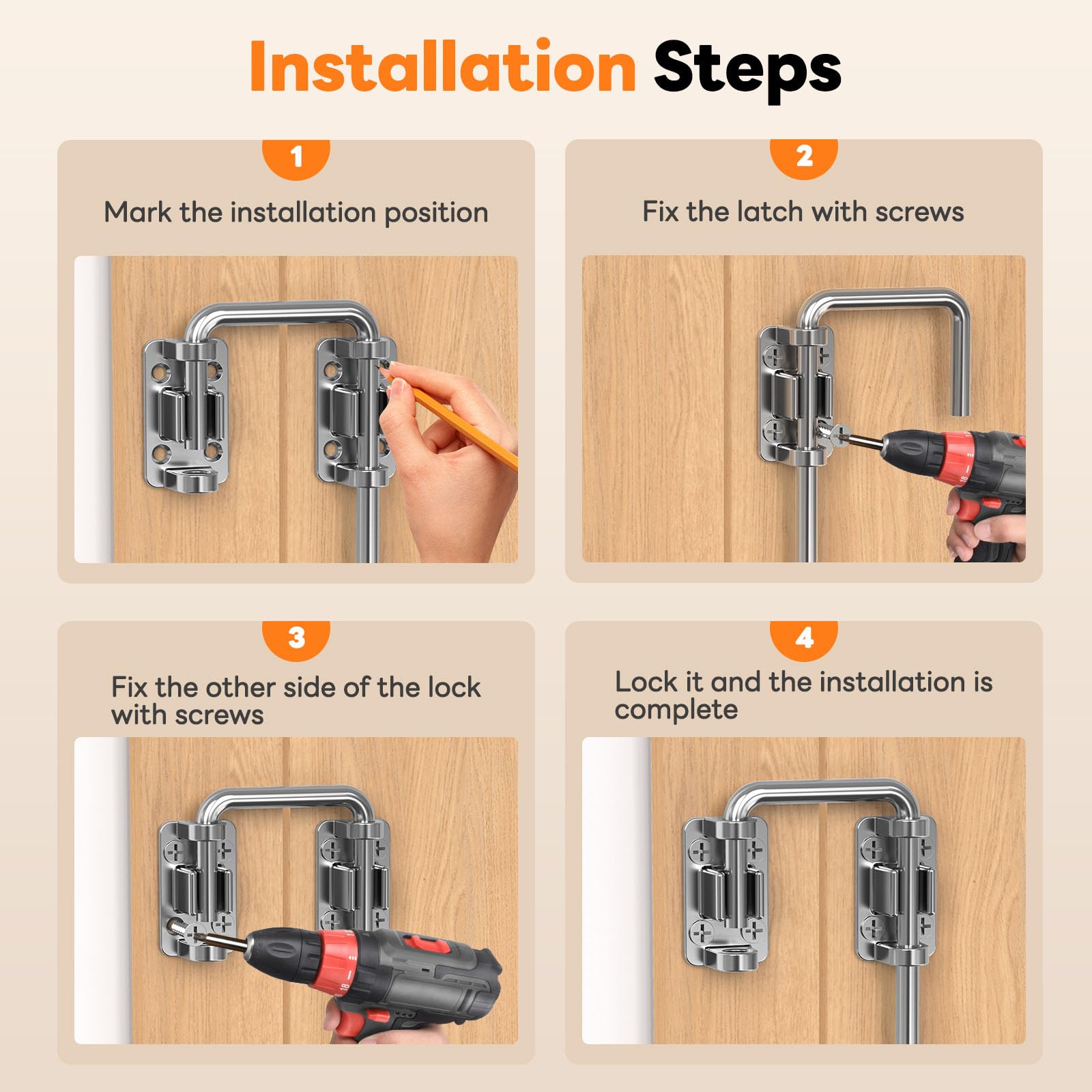 Installation Steps

1

Mark the installation position

2

Fix the latch with screws

3

Fix the other side of the lock with screws

4

Lock it and the installation is complete