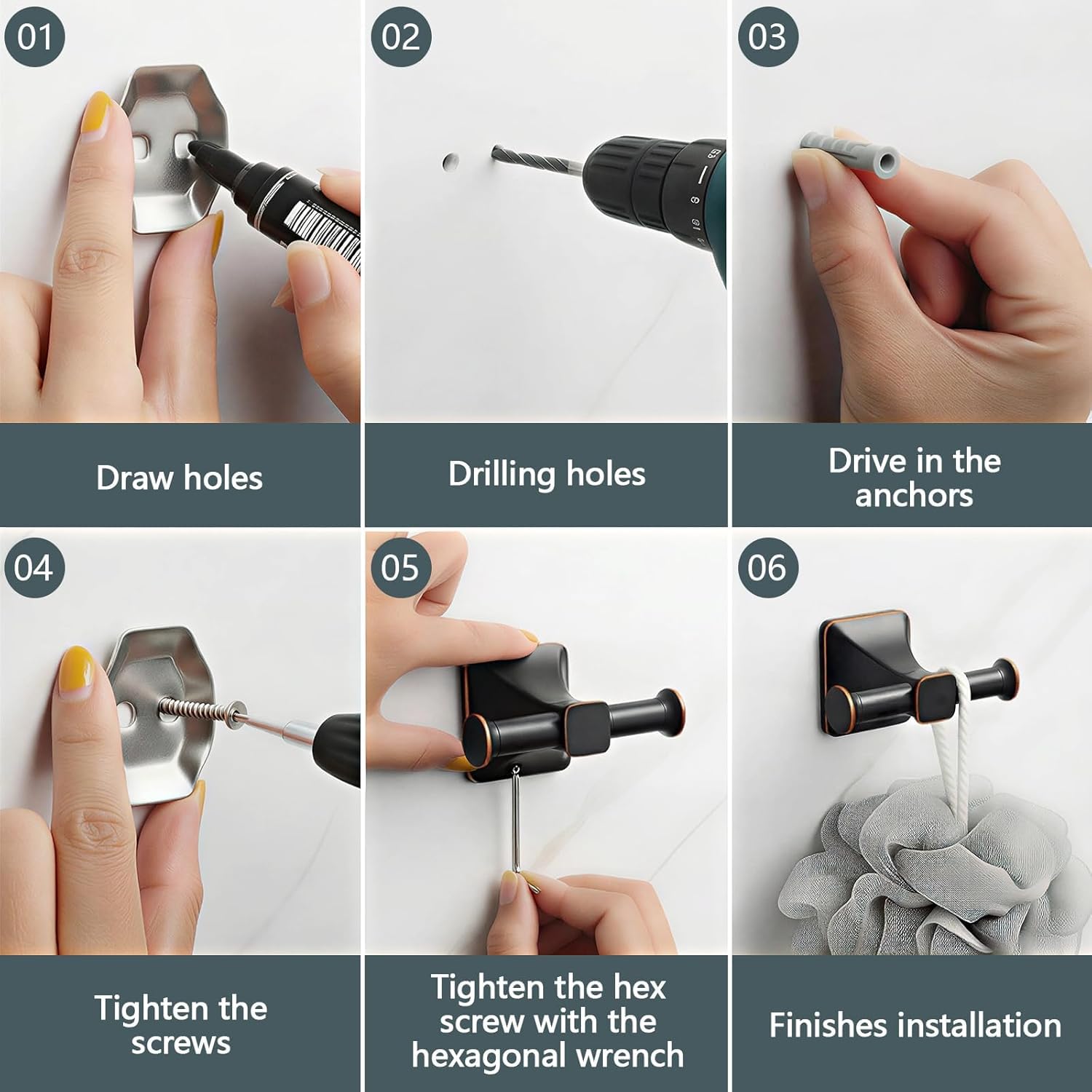 01

Draw holes

02

Drilling holes

03

Drive in the anchors

04

Tighten the screws

05

Tighten the hex screw with the hexagonal wrench

06

Finishes installation