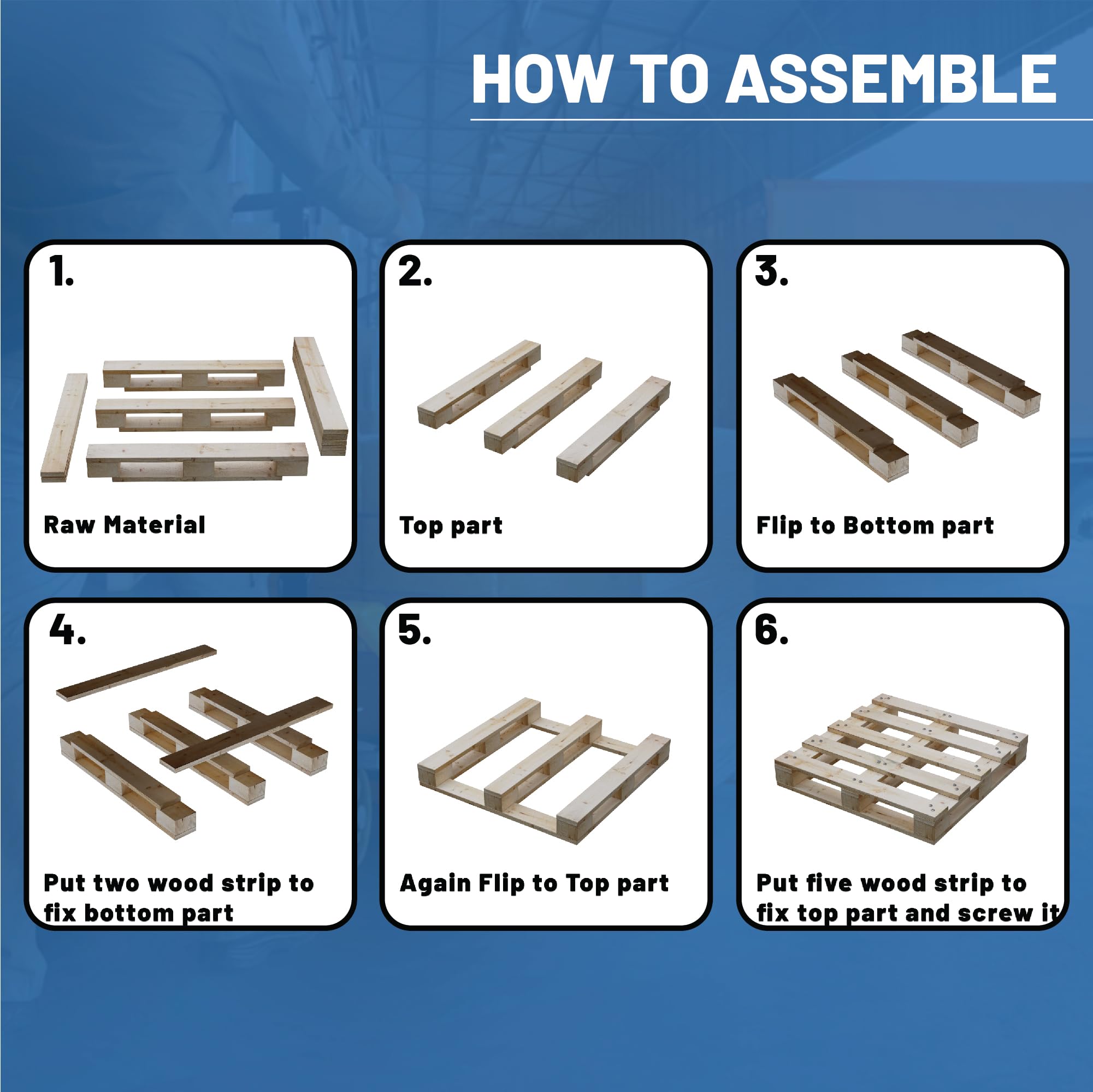 HOW TO ASSEMBLE

1.

Raw Material

2.

Top part

3.

Flip to Bottom part

4.

Put two wood strip to fix bottom part

5.

Again Flip to Top part

6.

Put five wood strip to fix top part and screw it