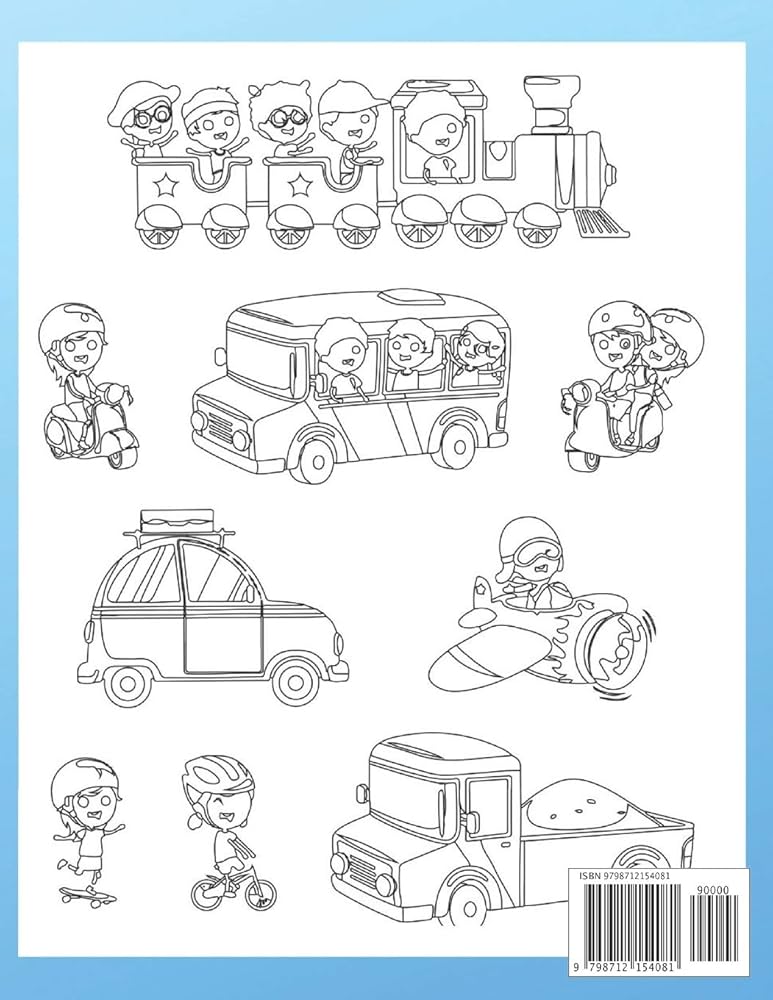 ISBN 9798712154081

90000

9 798712 154081