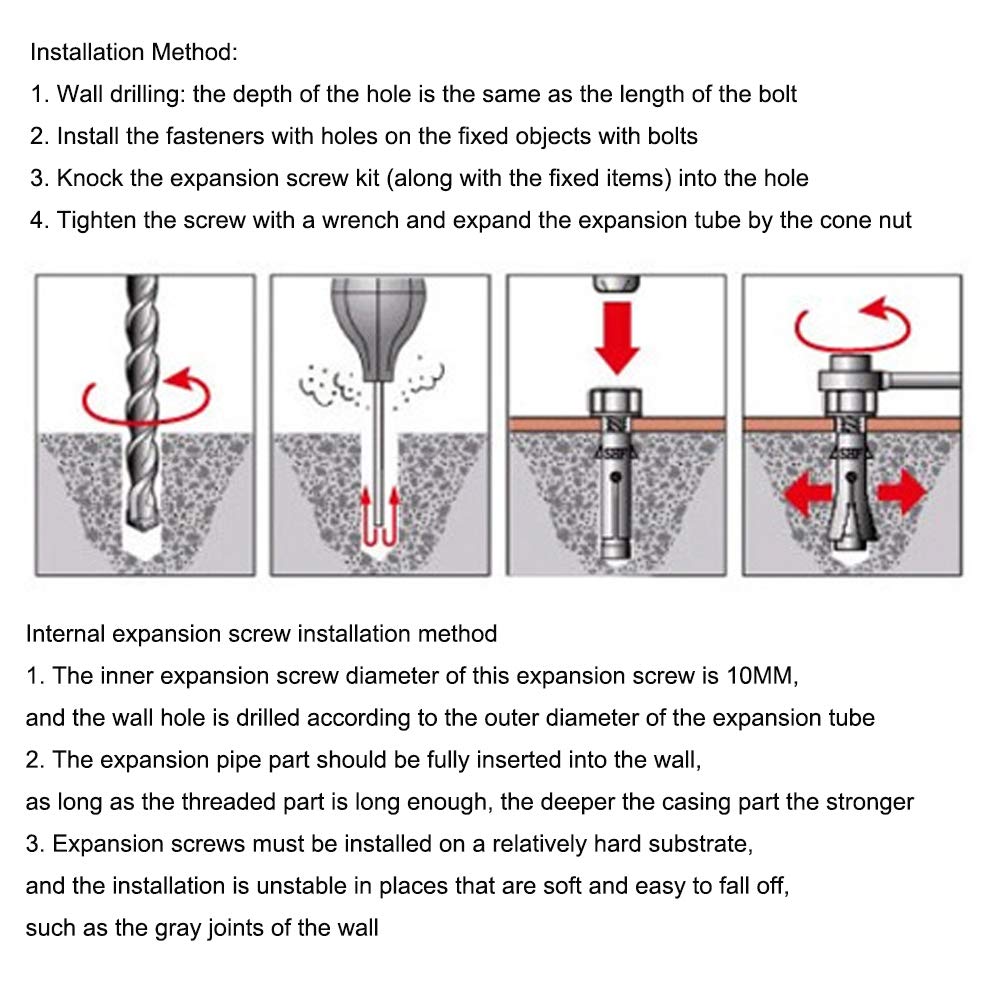 Installation Method:
1. Wall drilling: the depth of the hole is the same as the length of the bolt
2. Install the fasteners with holes on the fixed objects with bolts
3. Knock the expansion screw kit (along with the fixed items) into the hole
4. Tighten the screw with a wrench and expand the expansion tube by the cone nut

SBF

SBF

Internal expansion screw installation method
1. The inner expansion screw diameter of this expansion screw is 10MM, and the wall hole is drilled according to the outer diameter of the expansion tube
2. The expansion pipe part should be fully inserted into the wall, as long as the threaded part is long enough, the deeper the casing part the stronger
3. Expansion screws must be installed on a relatively hard substrate, and the installation is unstable in places that are soft and easy to fall off, such as the gray joints of the wall