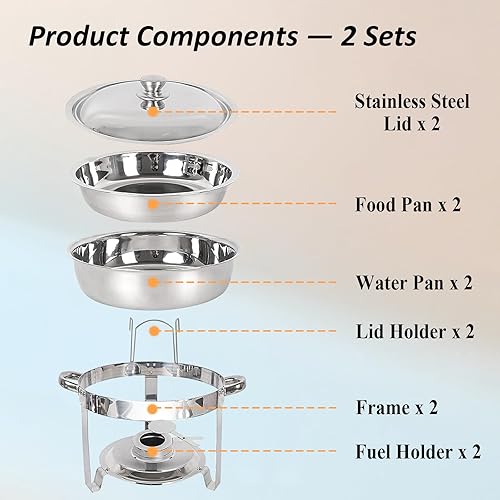 Product Components — 2 Sets

Stainless Steel Lid x 2

Food Pan x 2

Water Pan x 2

Lid Holder x 2

Frame x 2

Fuel Holder x 2