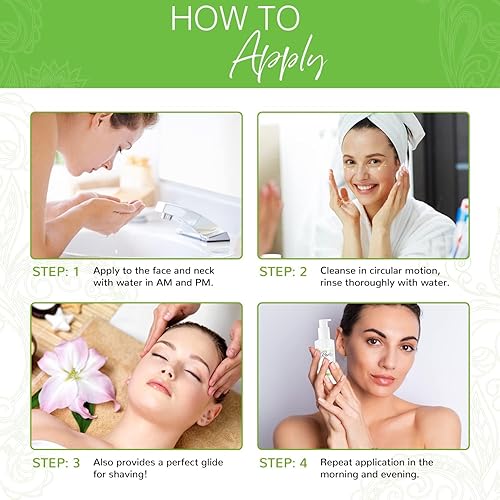 HOW TO
Apply

STEP: 1 Apply to the face and neck with water in AM and PM.

STEP: 2 Cleanse in circular motion, rinse thoroughly with water.

STEP: 3 Also provides a perfect glide for shaving!

STEP: 4 Repeat application in the morning and evening.