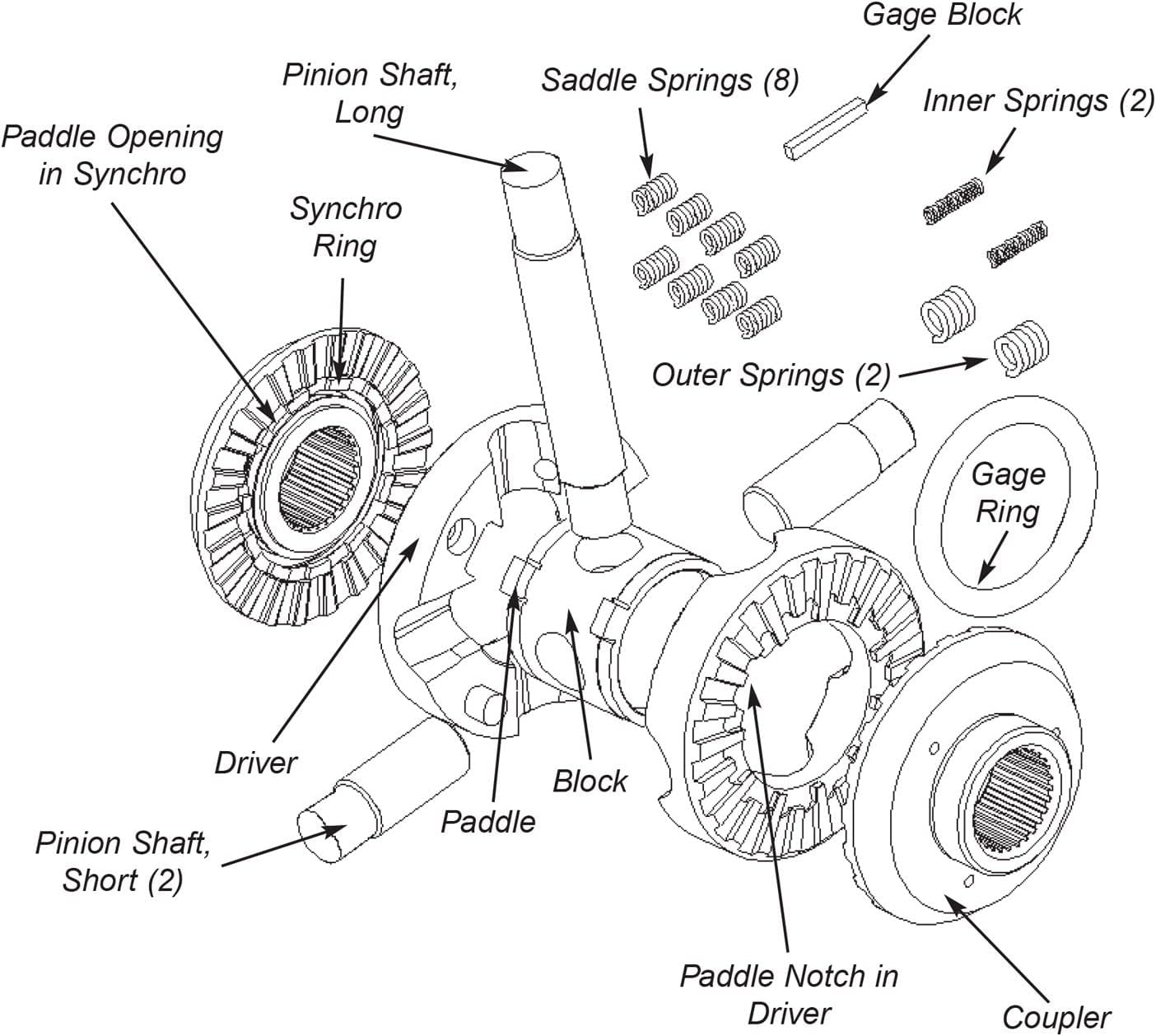 Gage Block

Pinion Shaft, Long

Saddle Springs (8)

Inner Springs (2)

Paddle Opening in Synchro

Synchro Ring

Outer Springs (2)

Gage Ring

Driver

Block

Paddle

Pinion Shaft, Short (2)

Paddle Notch in Driver

Coupler