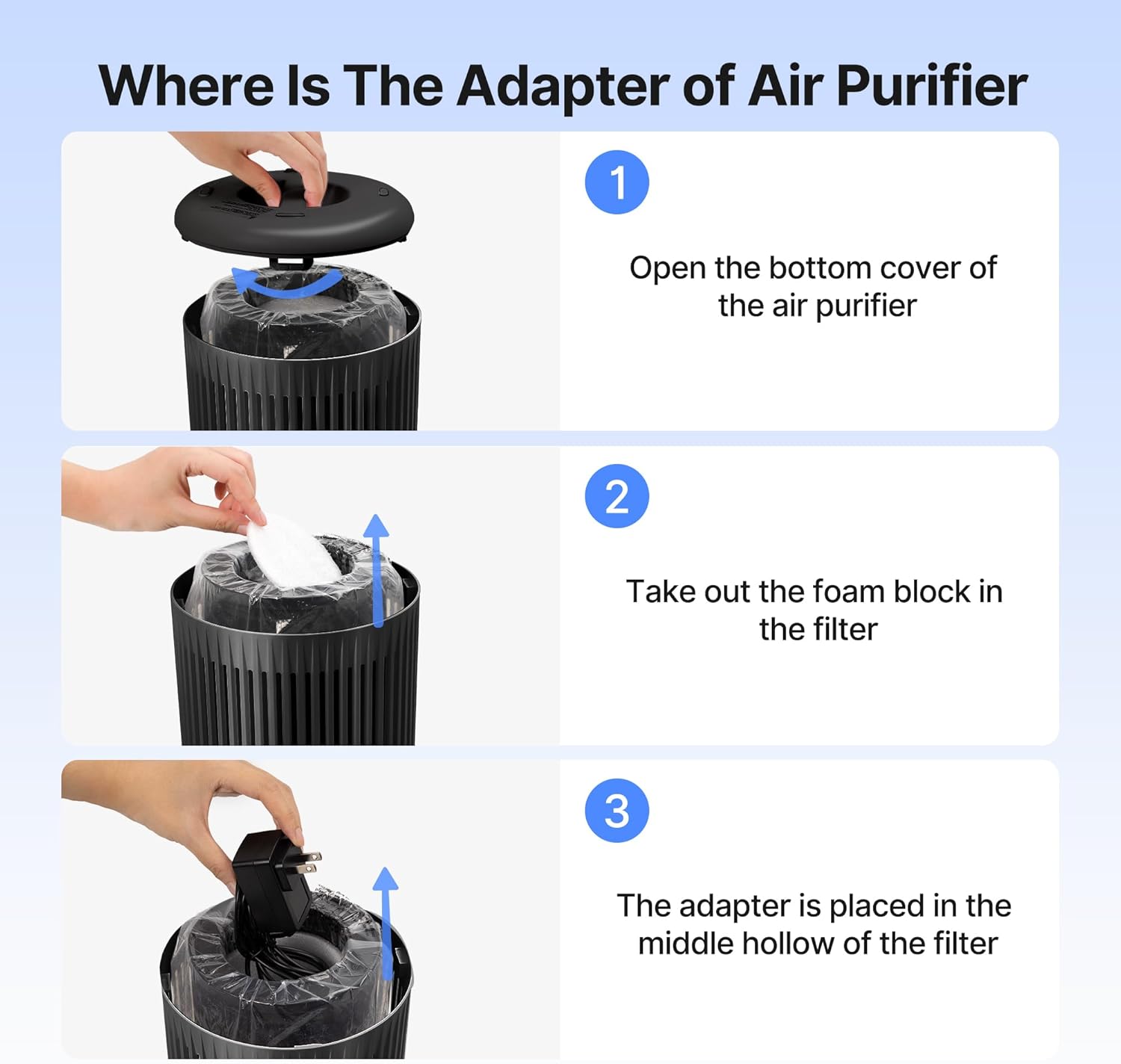 Where Is The Adapter of Air Purifier

1

Open the bottom cover of the air purifier

2

Take out the foam block in the filter

3

The adapter is placed in the middle hollow of the filter