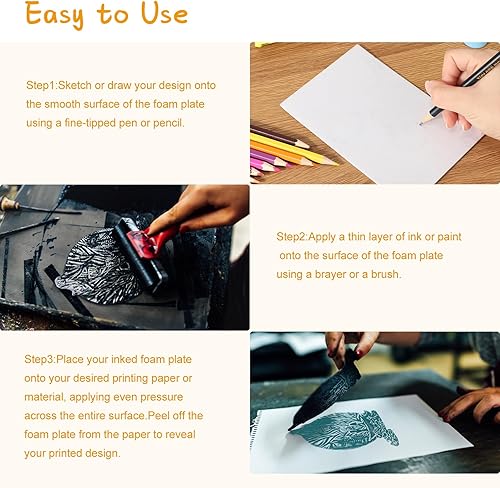 Easy to Use

Step1:Sketch or draw your design onto the smooth surface of the foam plate using a fine-tipped pen or pencil.

Step2:Apply a thin layer of ink or paint onto the surface of the foam plate using a brayer or a brush.

Step3:Place your inked foam plate onto your desired printing paper or material, applying even pressure across the entire surface.Peel off the foam plate from the paper to reveal your printed design.