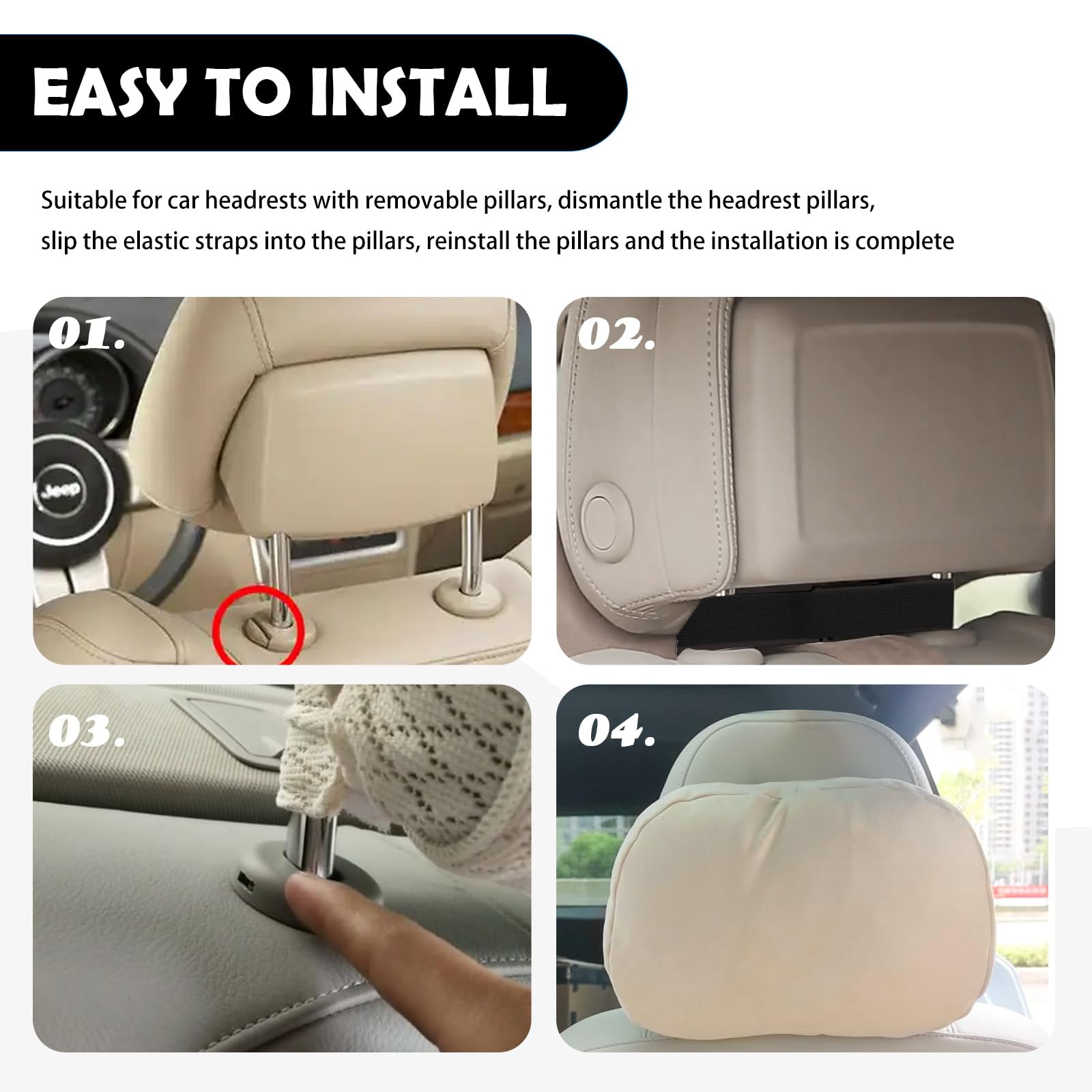 EASY TO INSTALL

Suitable for car headrests with removable pillars, dismantle the headrest pillars, slip the elastic straps into the pillars, reinstall the pillars and the installation is complete

01.

Jeep

02.

03.

04.