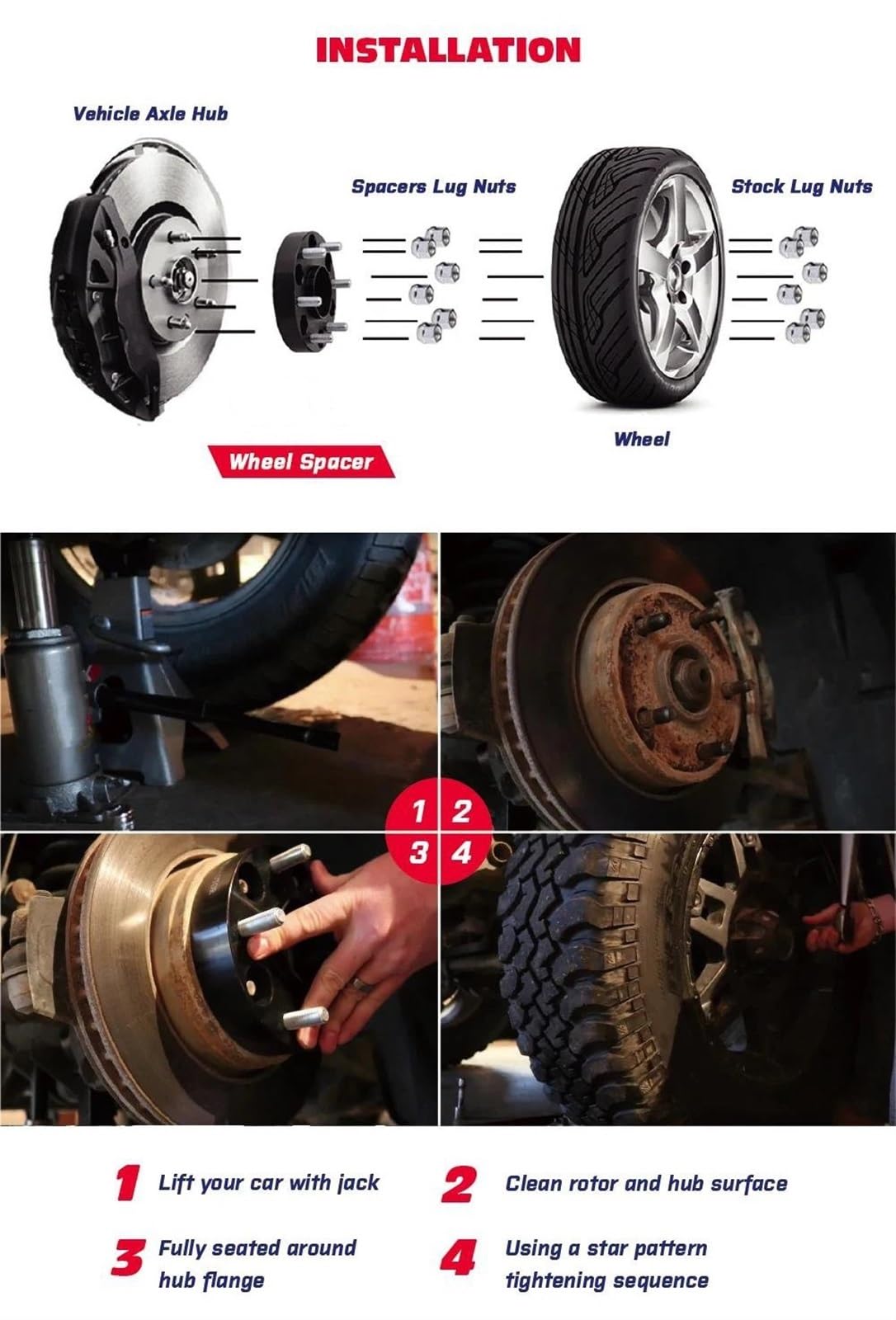 INSTALLATION

Vehicle Axle Hub

Spacers Lug Nuts

Stock Lug Nuts

Wheel

Wheel Spacer

1 2
3 4

1 Lift your car with jack

2 Clean rotor and hub surface

3 Fully seated around hub flange

4 Using a star pattern tightening sequence