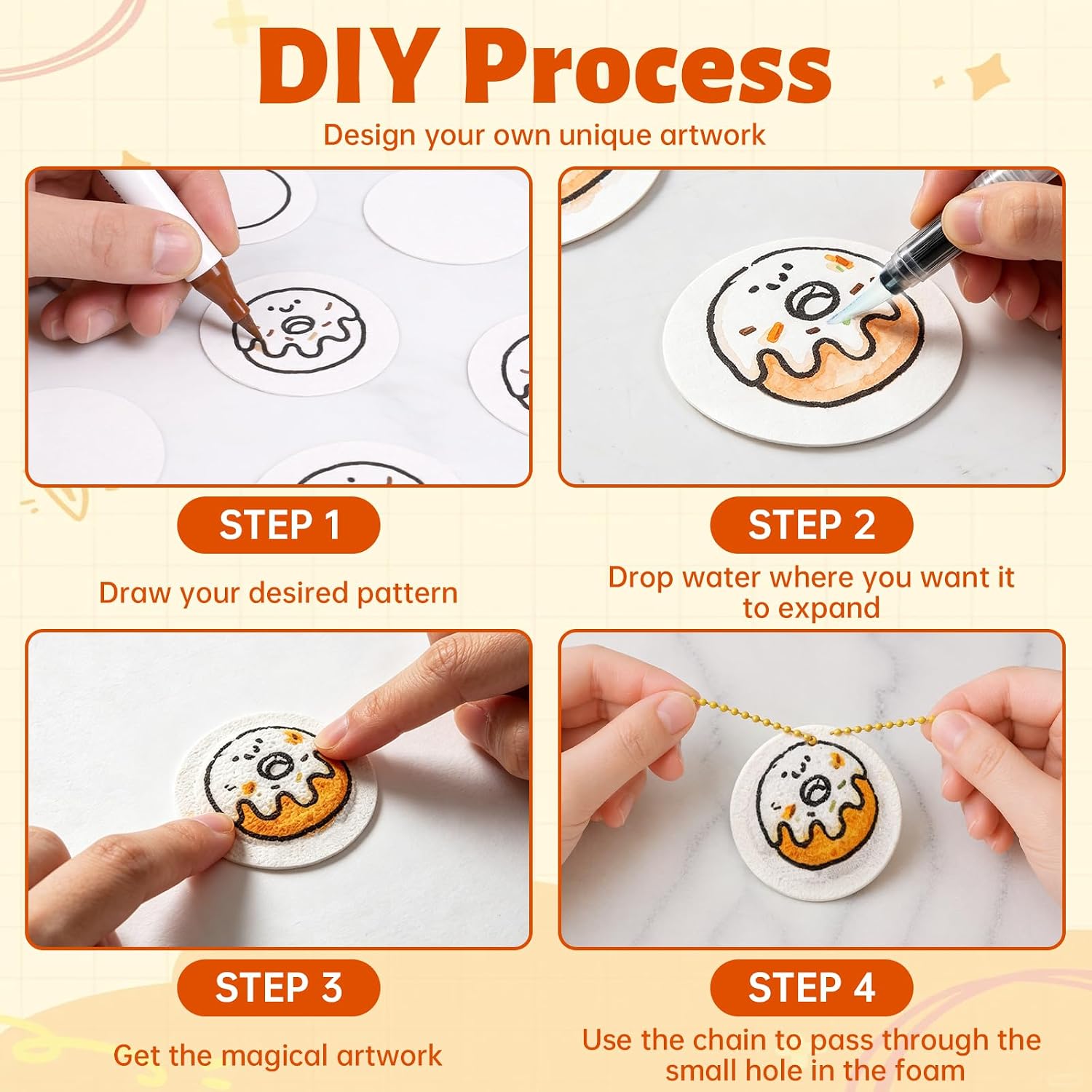 DIY Process

Design your own unique artwork

STEP 1

Draw your desired pattern

STEP 2

Drop water where you want it to expand

STEP 3

Get the magical artwork

STEP 4

Use the chain to pass through the small hole in the foam