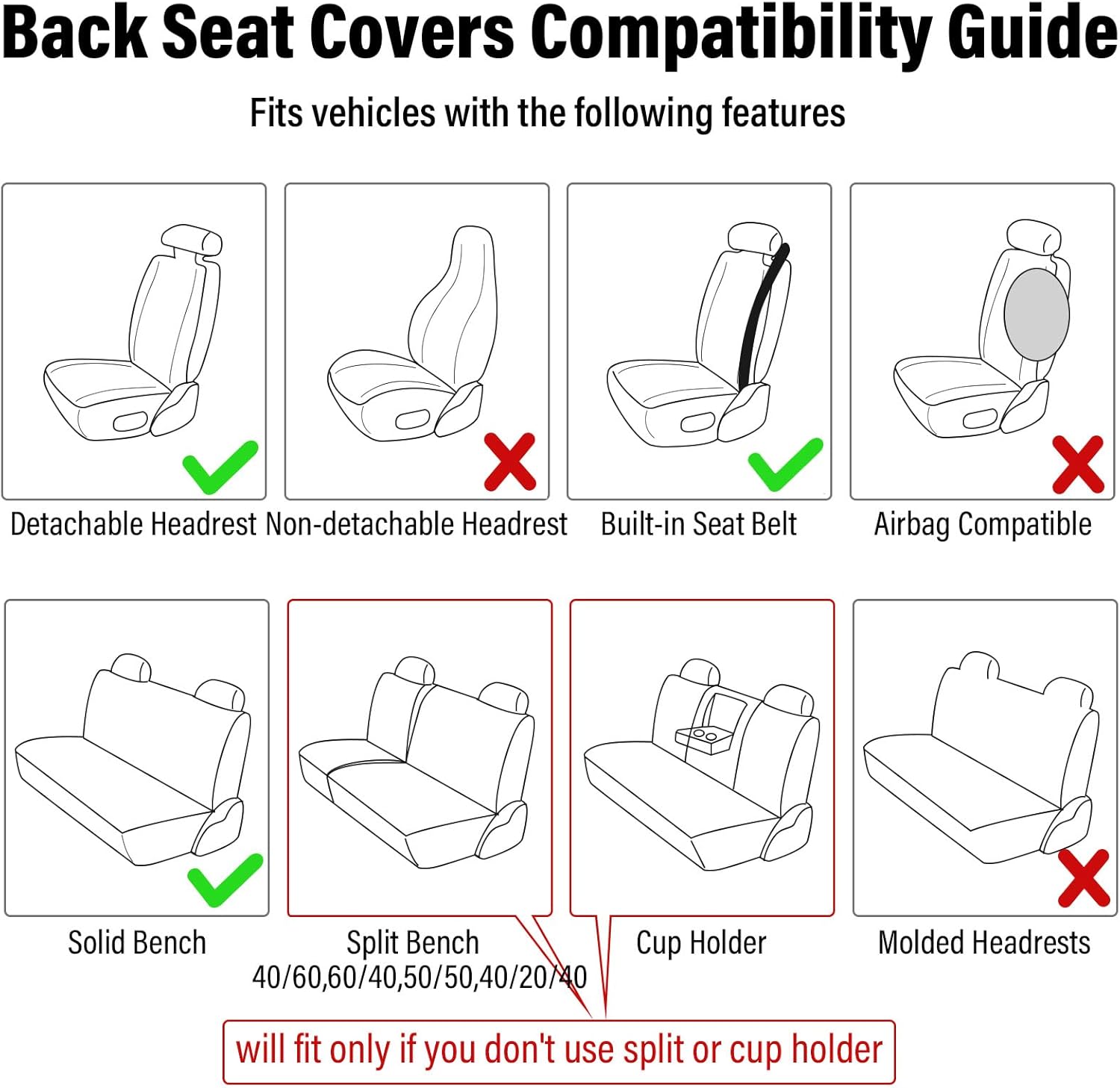 Back Seat Covers Compatibility Guide

Fits vehicles with the following features

Detachable Headrest

Non-detachable Headrest

Built-in Seat Belt

Airbag Compatible

Solid Bench

Split Bench
40/60,60/40,50/50,40/20/40

Cup Holder

Molded Headrests

will fit only if you don't use split or cup holder