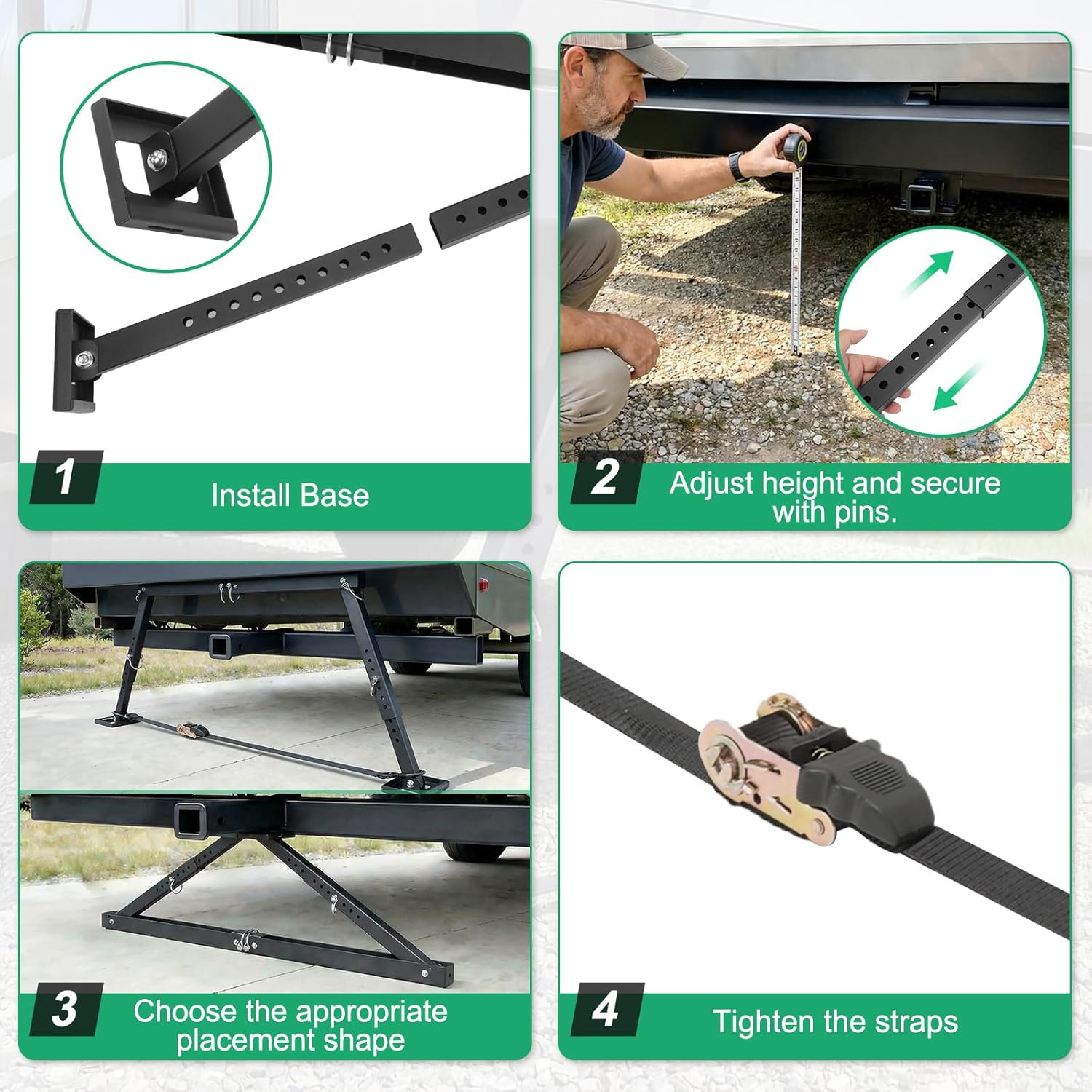 1
Install Base

2
Adjust height and secure with pins.

3
Choose the appropriate placement shape

4
Tighten the straps