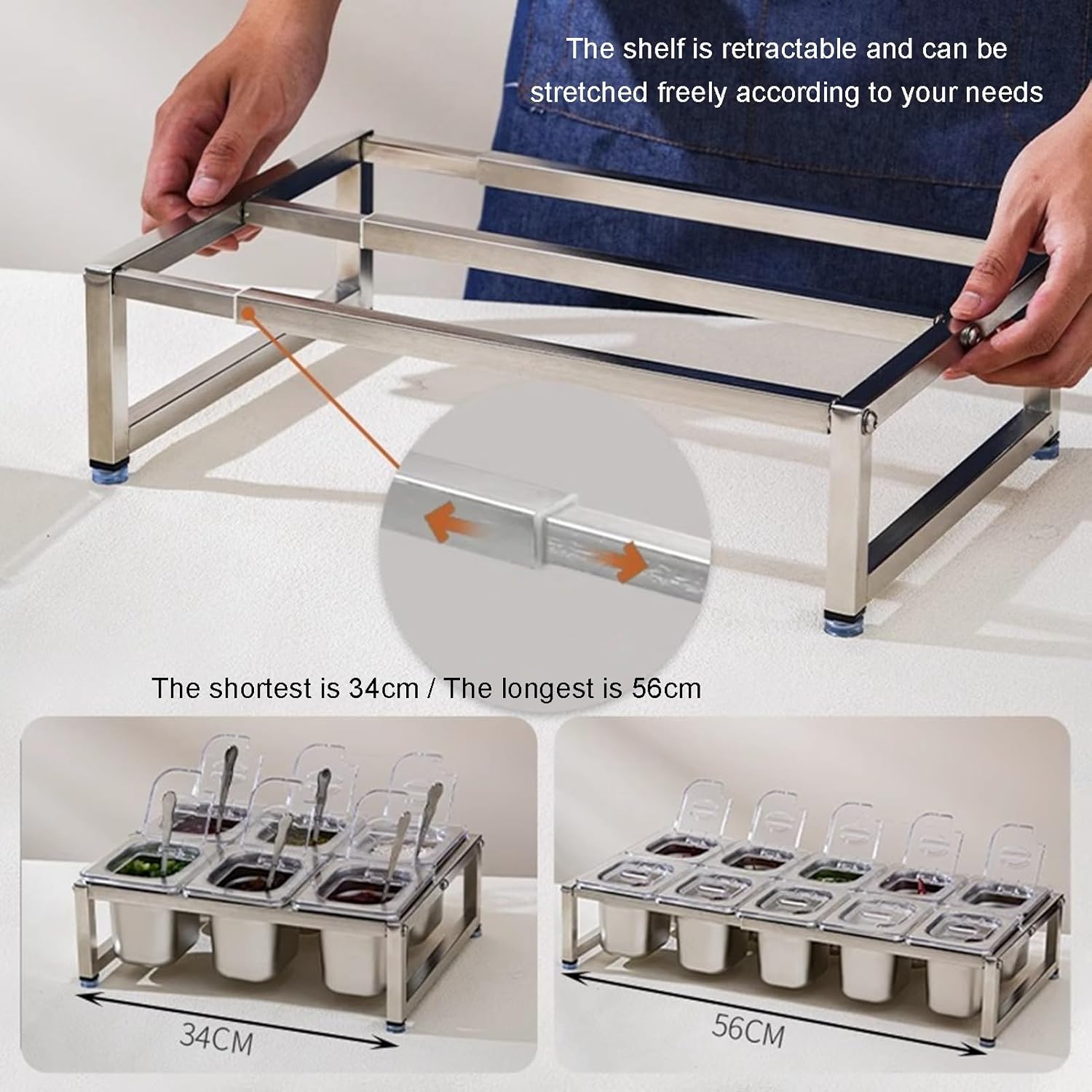 The shelf is retractable and can be stretched freely according to your needs

The shortest is 34cm / The longest is 56cm

34CM

56CM