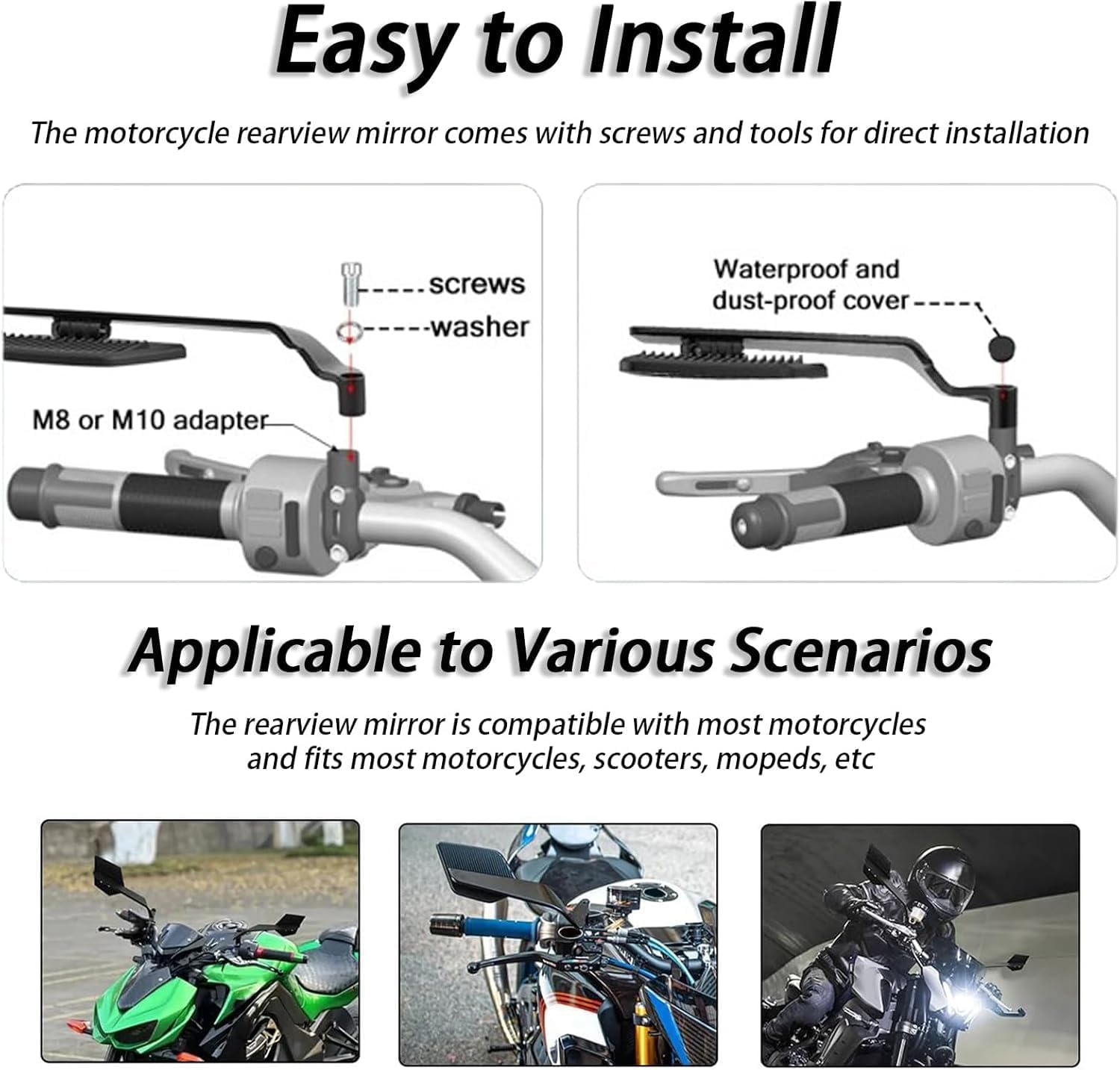 Easy to Install

The motorcycle rearview mirror comes with screws and tools for direct installation

screws
washer
M8 or M10 adapter

Waterproof and dust-proof cover

Applicable to Various Scenarios

The rearview mirror is compatible with most motorcycles and fits most motorcycles, scooters, mopeds, etc