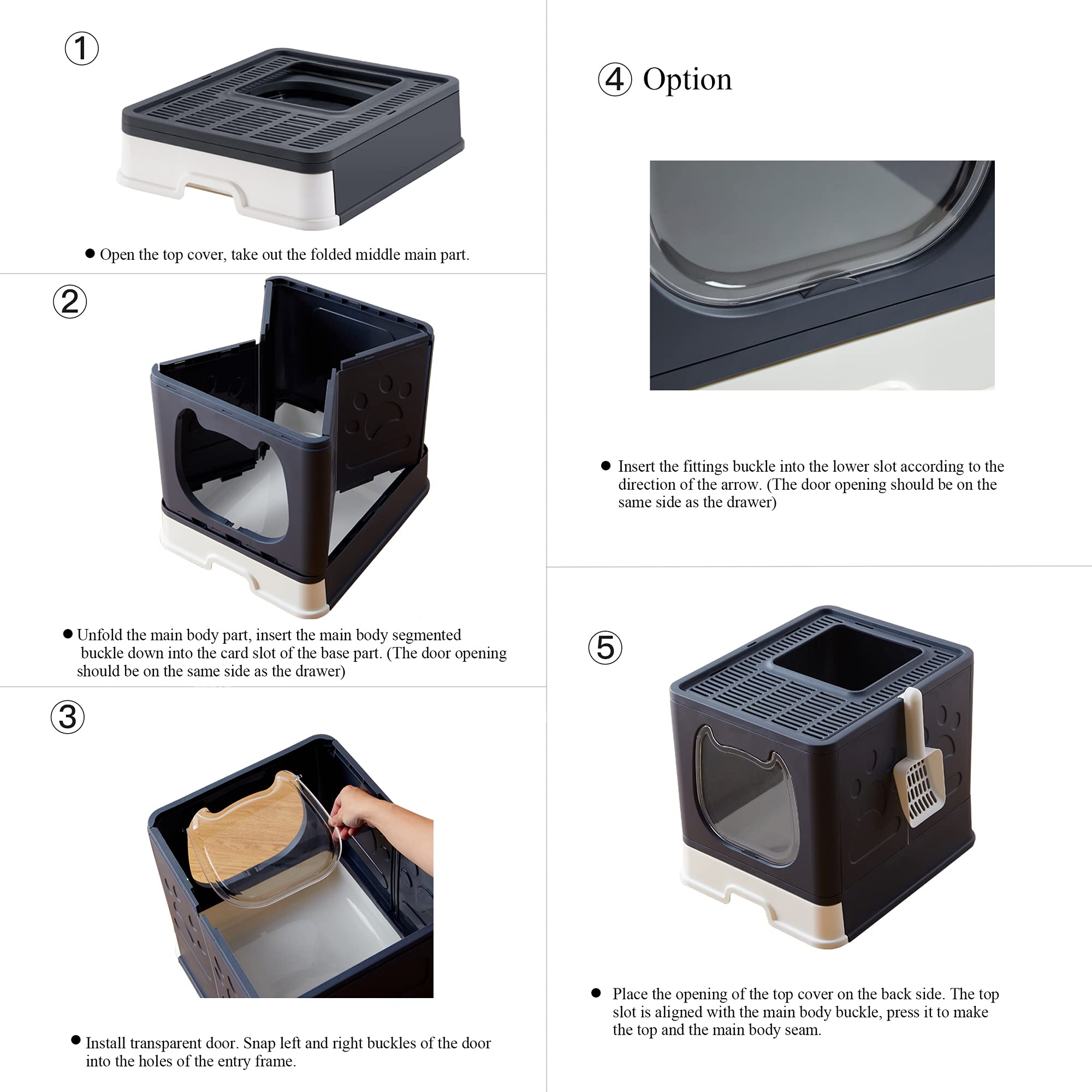 ①

● Open the top cover, take out the folded middle main part.

②

● Unfold the main body part, insert the main body segmented buckle down into the card slot of the base part. (The door opening should be on the same side as the drawer)

③

● Install transparent door. Snap left and right buckles of the door into the holes of the entry frame.

④ Option

● Insert the fittings buckle into the lower slot according to the direction of the arrow. (The door opening should be on the same side as the drawer)

⑤

● Place the opening of the top cover on the back side. The top slot is aligned with the main body buckle, press it to make the top and the main body seam.