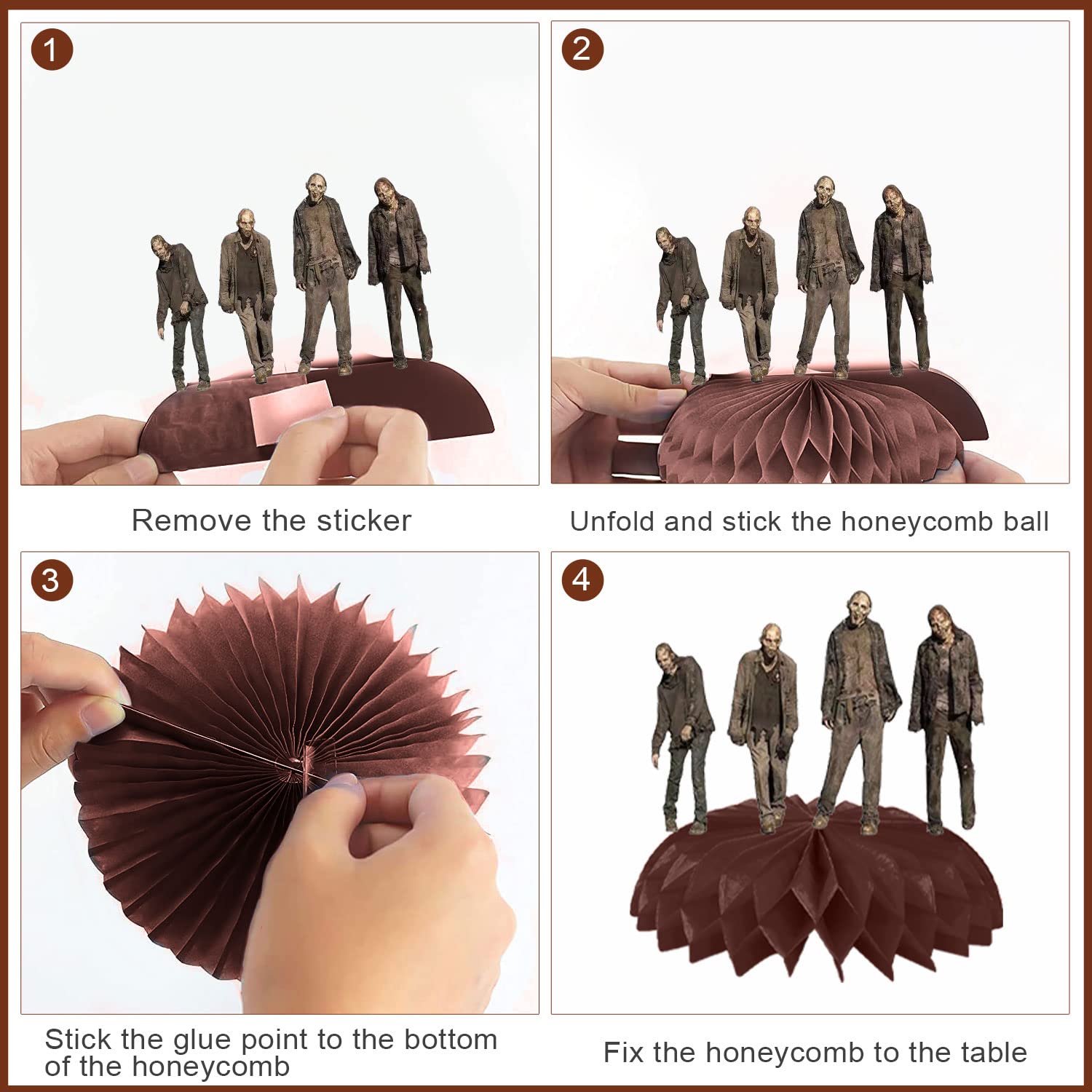 1

Remove the sticker

2

Unfold and stick the honeycomb ball

3

Stick the glue point to the bottom of the honeycomb

4

Fix the honeycomb to the table