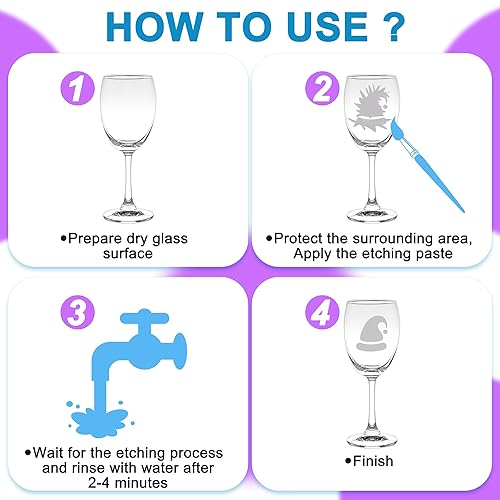 HOW TO USE ?

1

•Prepare dry glass surface

2

•Protect the surrounding area, Apply the etching paste

3

•Wait for the etching process and rinse with water after 2-4 minutes

4

•Finish