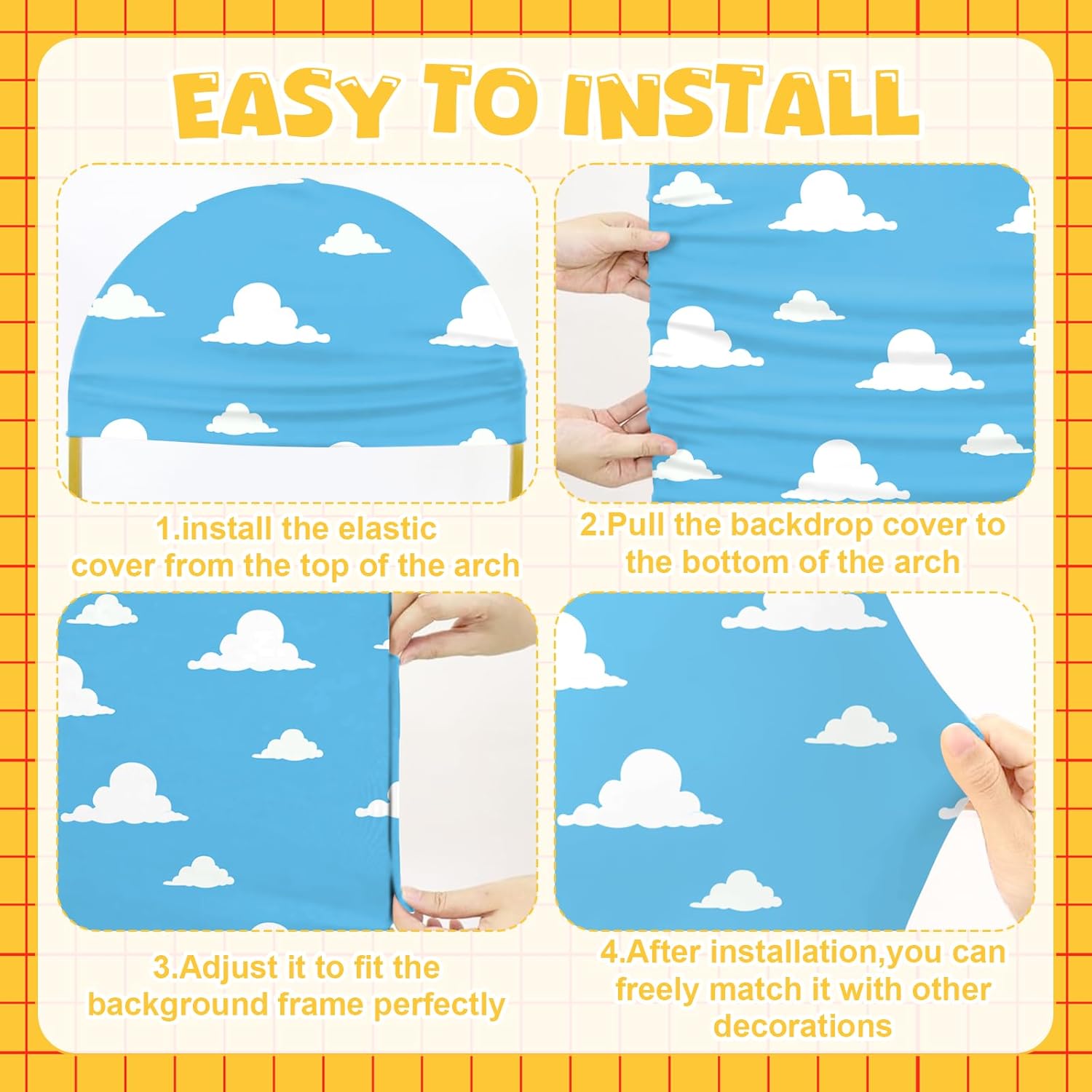 EASY TO INSTALL

1.install the elastic cover from the top of the arch

2.Pull the backdrop cover to the bottom of the arch

3.Adjust it to fit the background frame perfectly

4.After installation,you can freely match it with other decorations