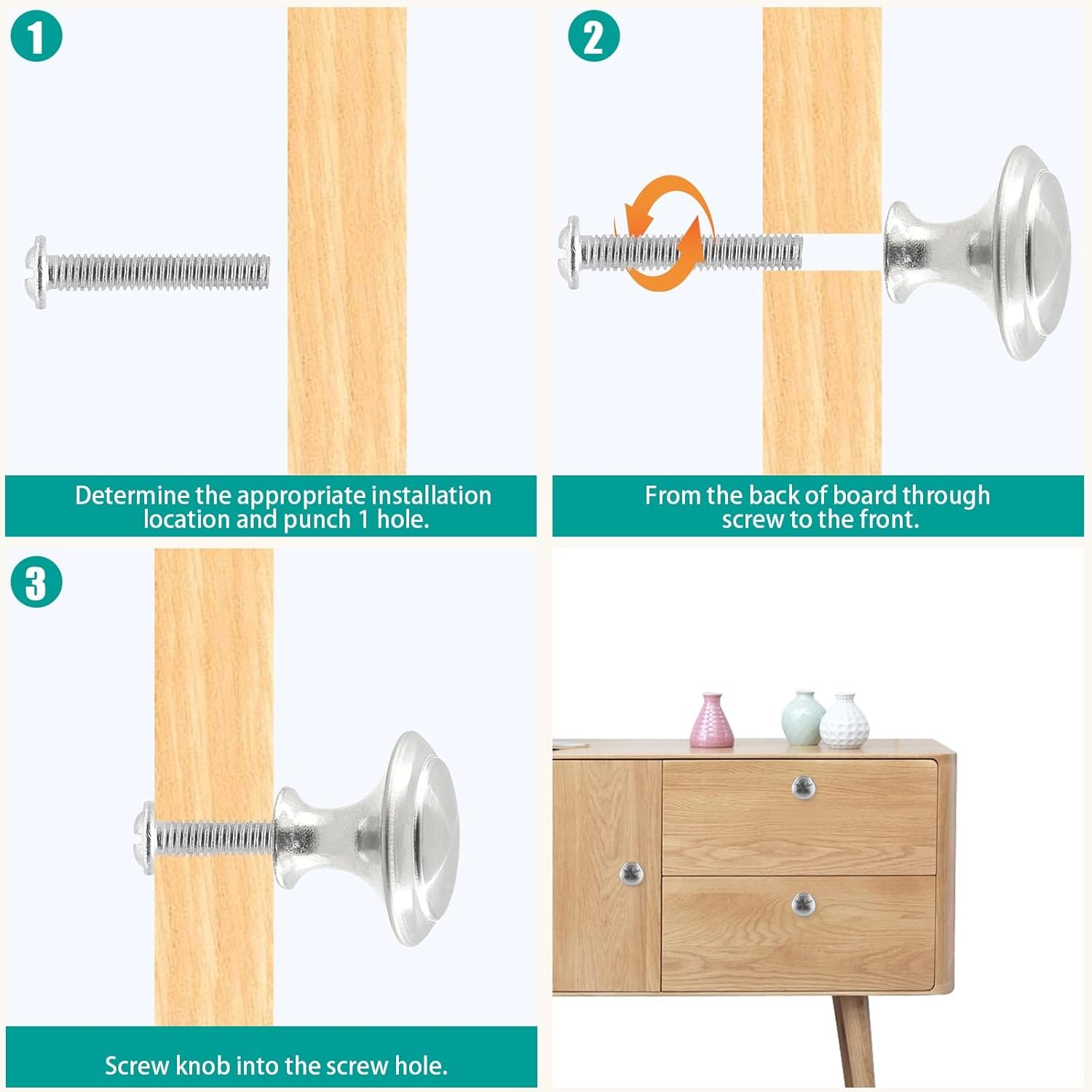 1

Determine the appropriate installation location and punch 1 hole.

2

From the back of board through screw to the front.

3

Screw knob into the screw hole.