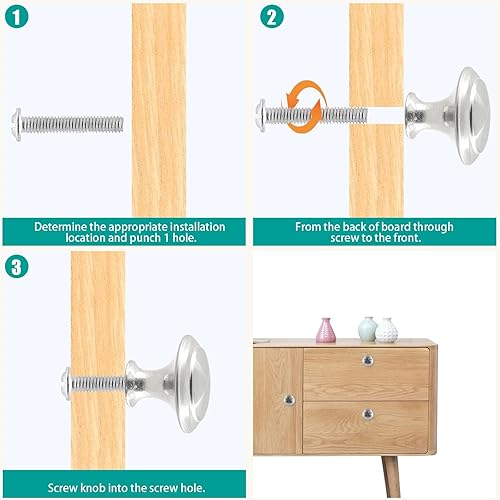 1

Determine the appropriate installation location and punch 1 hole.

2

From the back of board through screw to the front.

3

Screw knob into the screw hole.