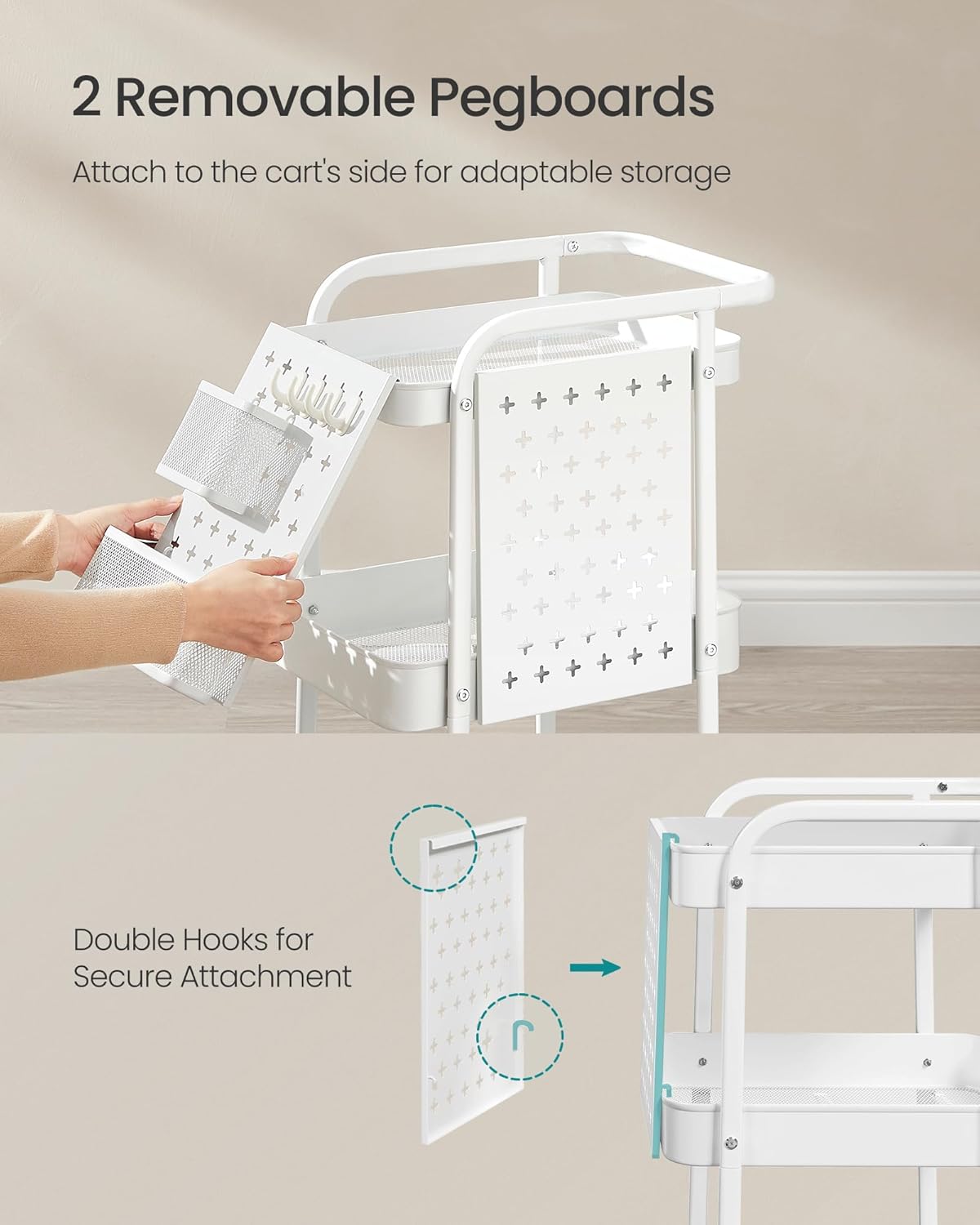 2 Removable Pegboards

Attach to the cart's side for adaptable storage

Double Hooks for Secure Attachment