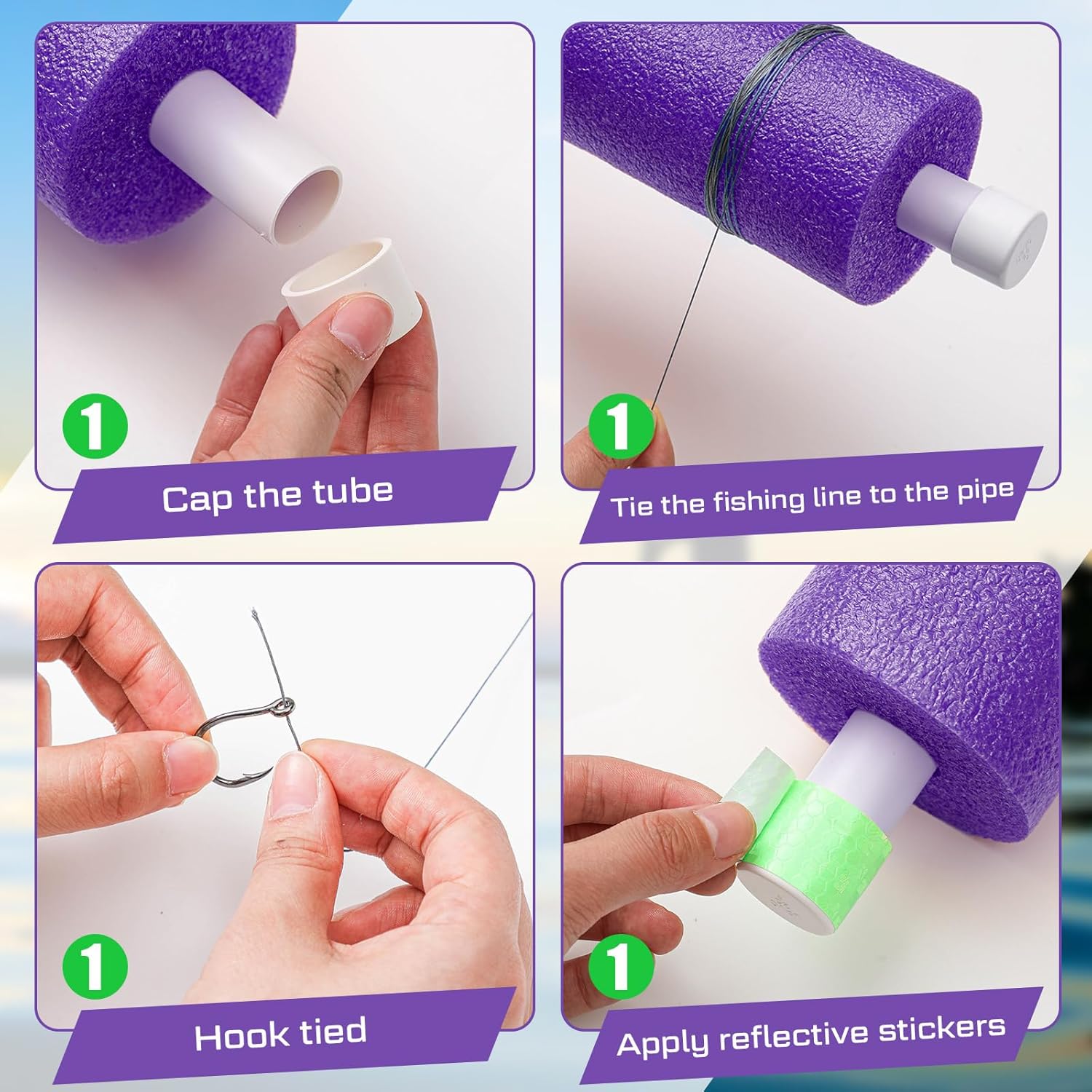 1
Cap the tube

1
Tie the fishing line to the pipe

1
Hook tied

1
Apply reflective stickers