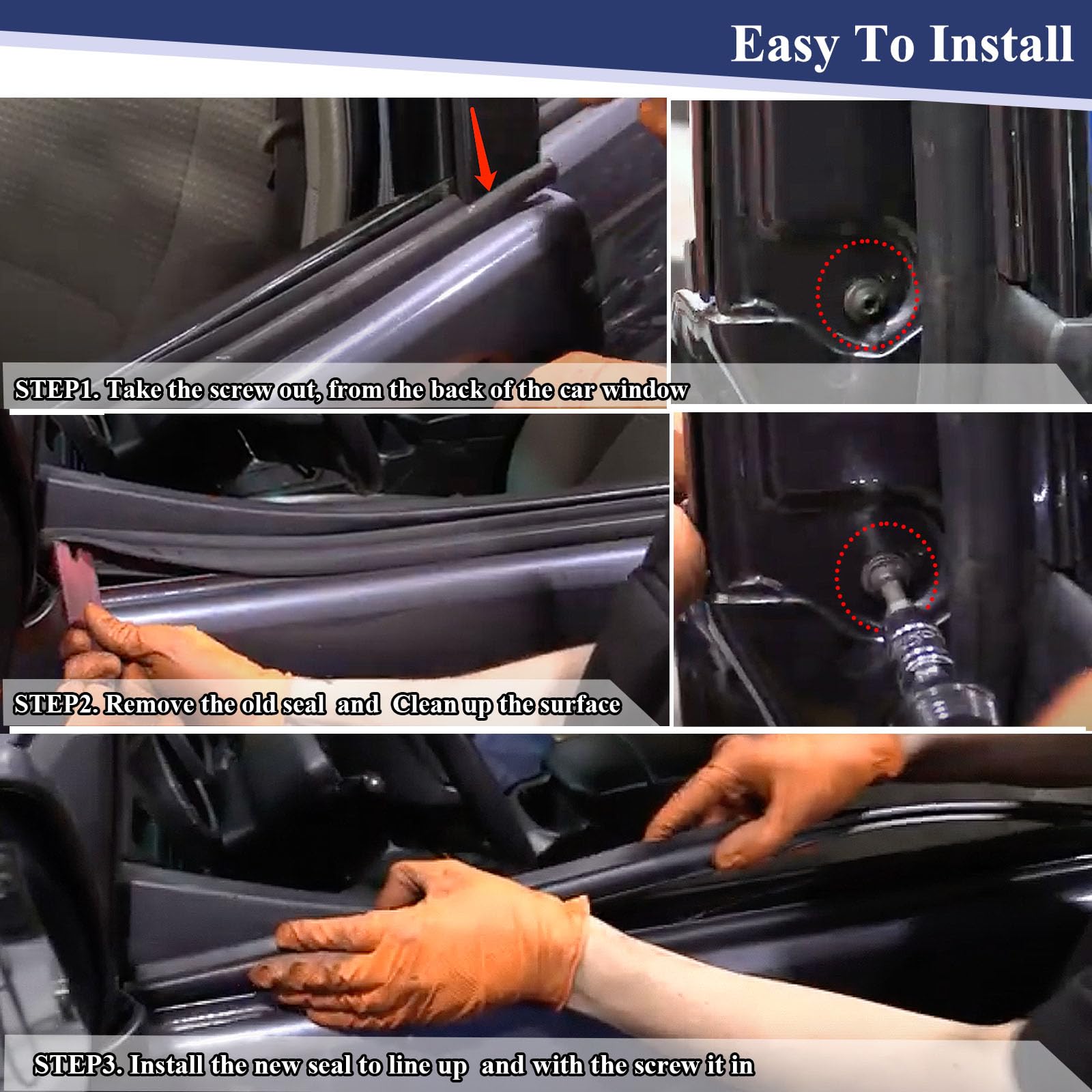 Easy To Install

STEP1. Take the screw out, from the back of the car window

STEP2. Remove the old seal and Clean up the surface

STEP3. Install the new seal to line up and with the screw it in