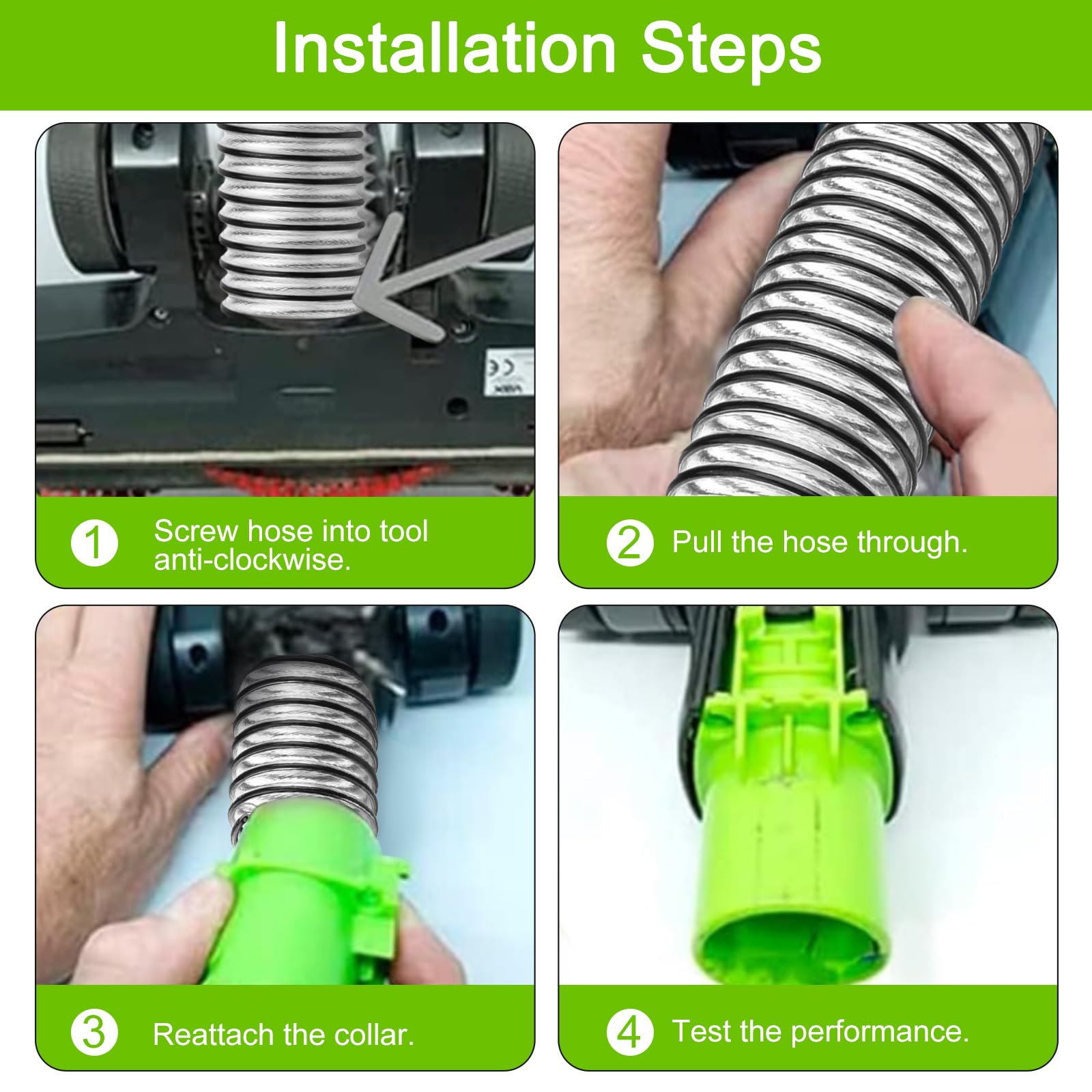 Installation Steps

1 Screw hose into tool anti-clockwise.

2 Pull the hose through.

3 Reattach the collar.

4 Test the performance.