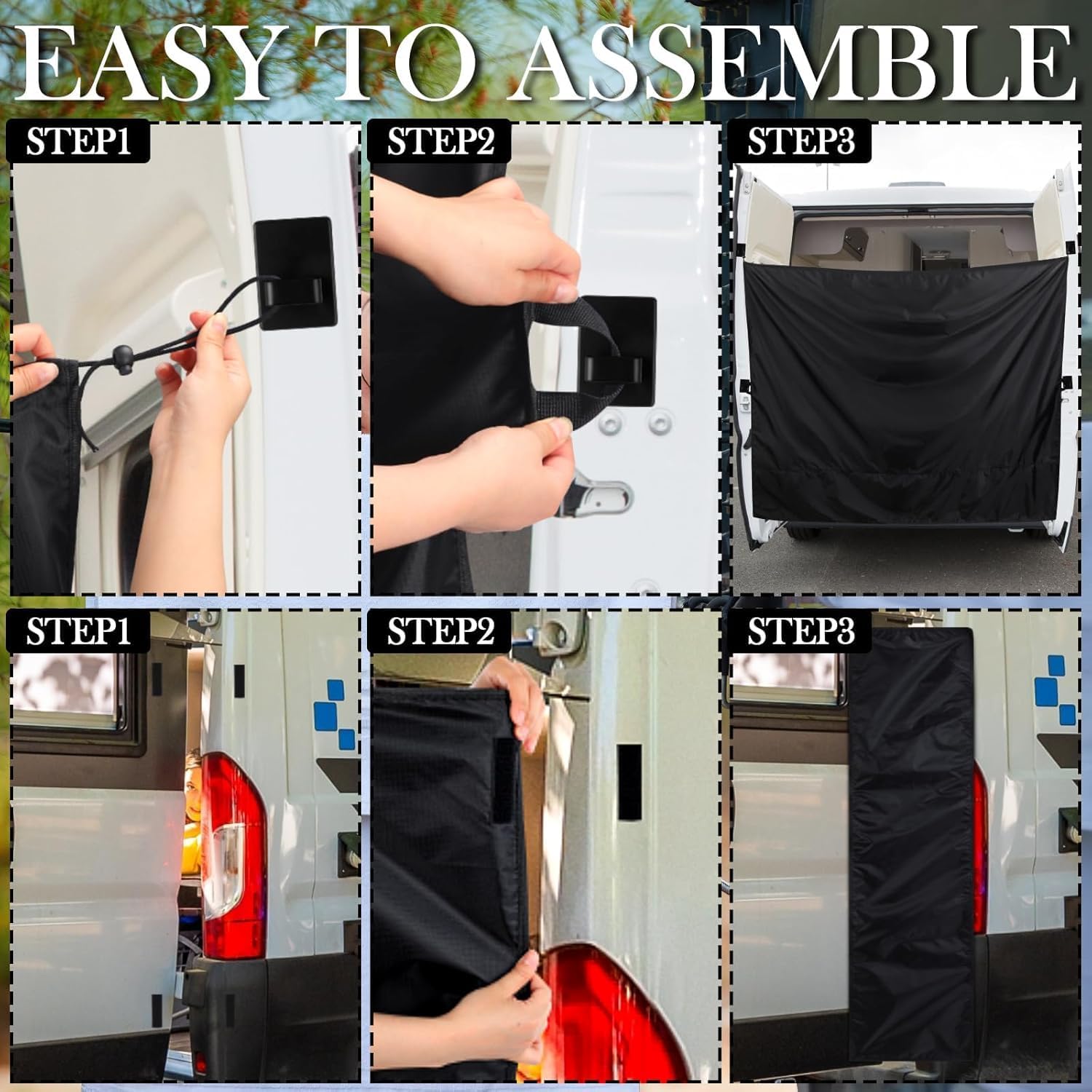 EASY TO ASSEMBLE

STEP1

STEP2

STEP3

STEP1

STEP2

STEP3