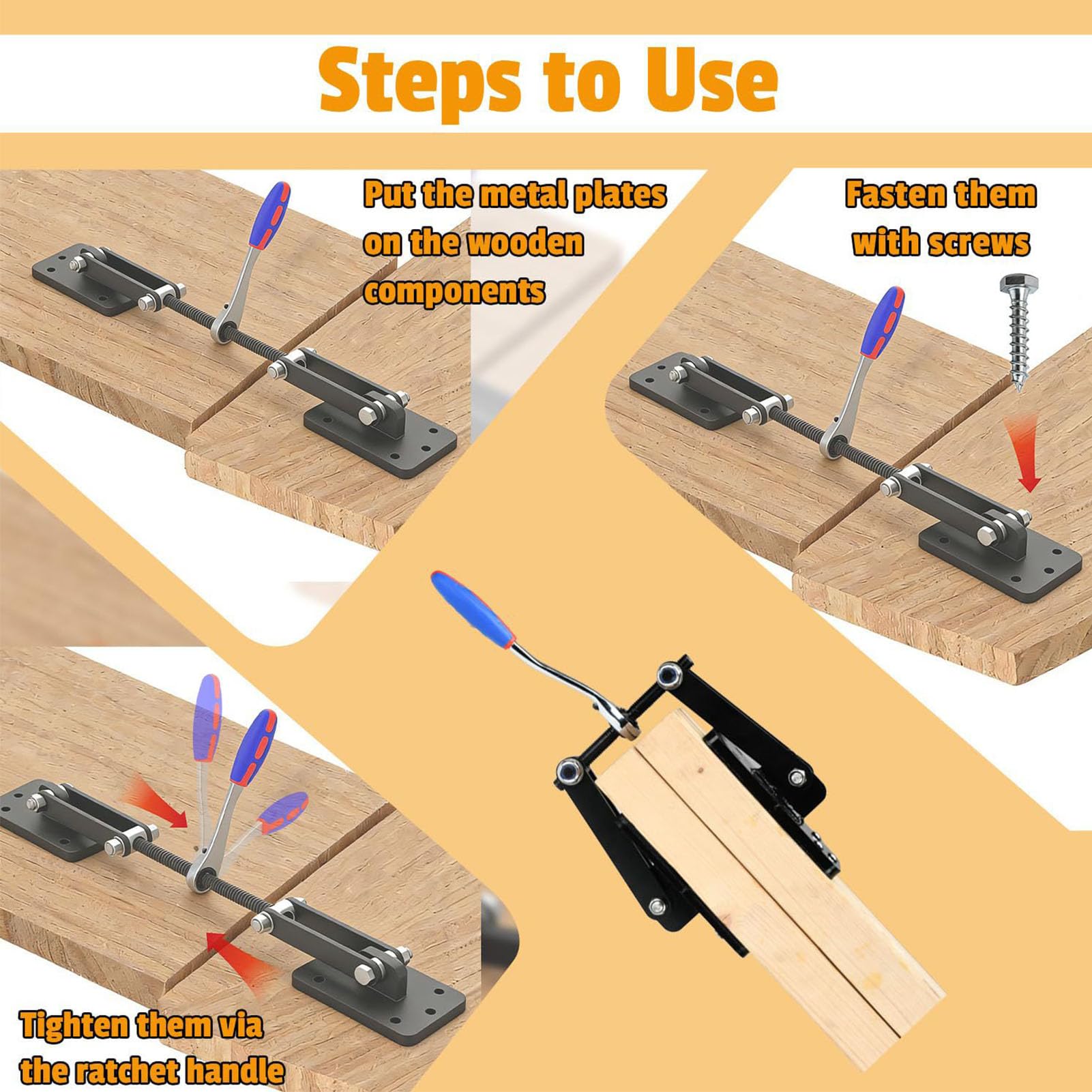 Steps to Use

Put the metal plates on the wooden components

Fasten them with screws

Tighten them via the ratchet handle