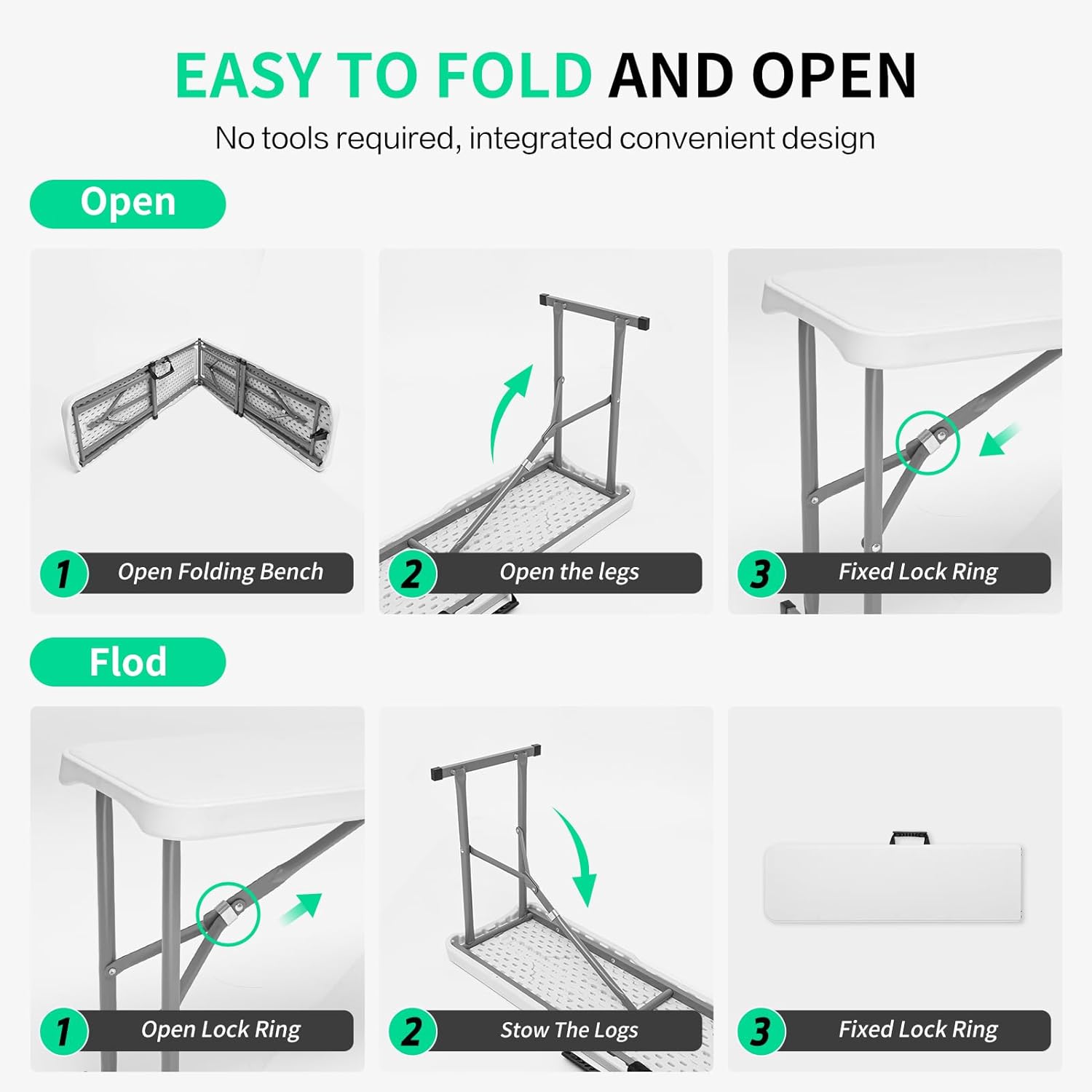 EASY TO FOLD AND OPEN

No tools required, integrated convenient design

Open

1 Open Folding Bench

2 Open the legs

3 Fixed Lock Ring

Flod

1 Open Lock Ring

2 Stow The Logs

3 Fixed Lock Ring