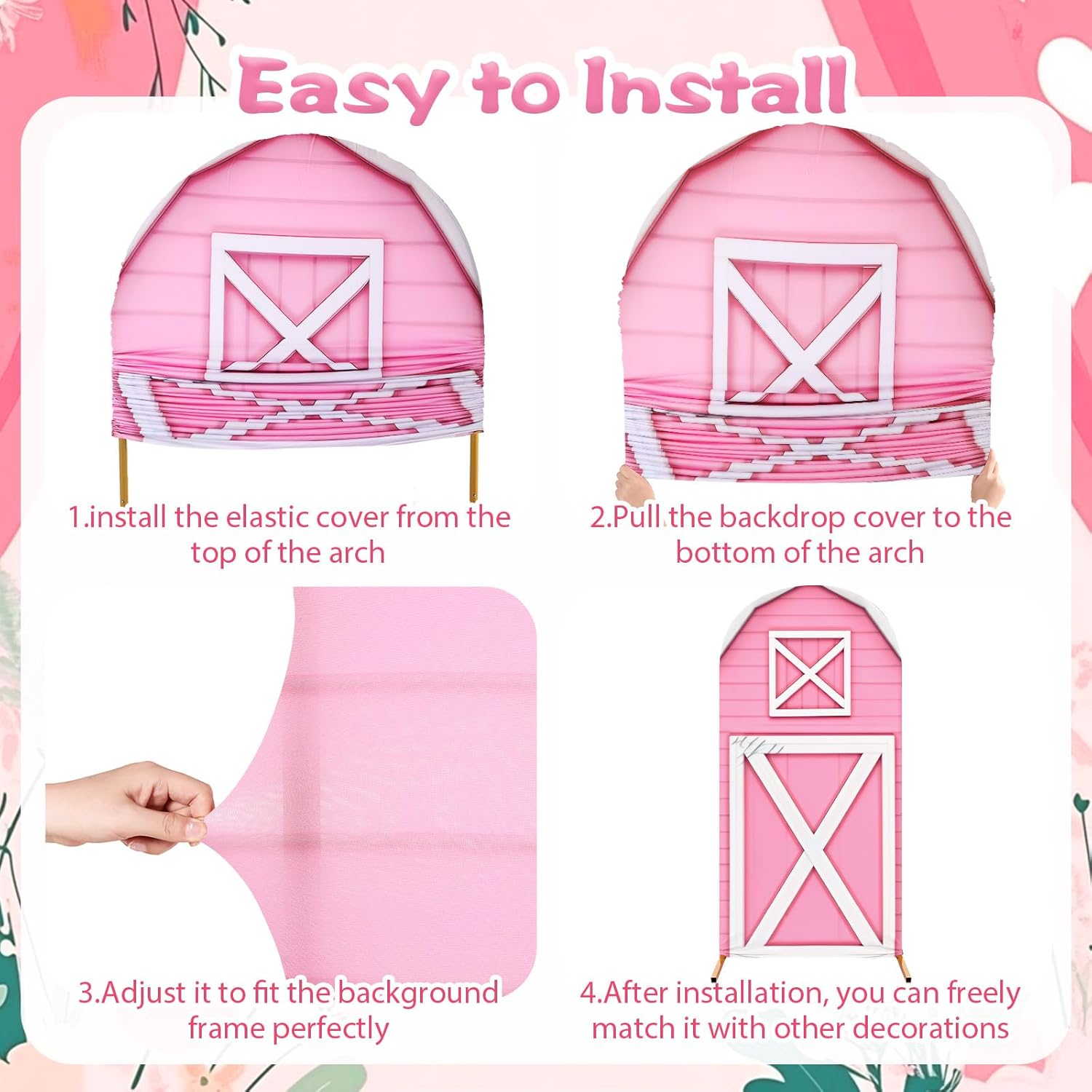 Easy to Install

1.install the elastic cover from the top of the arch

2.Pull the backdrop cover to the bottom of the arch

3.Adjust it to fit the background frame perfectly

4.After installation, you can freely match it with other decorations