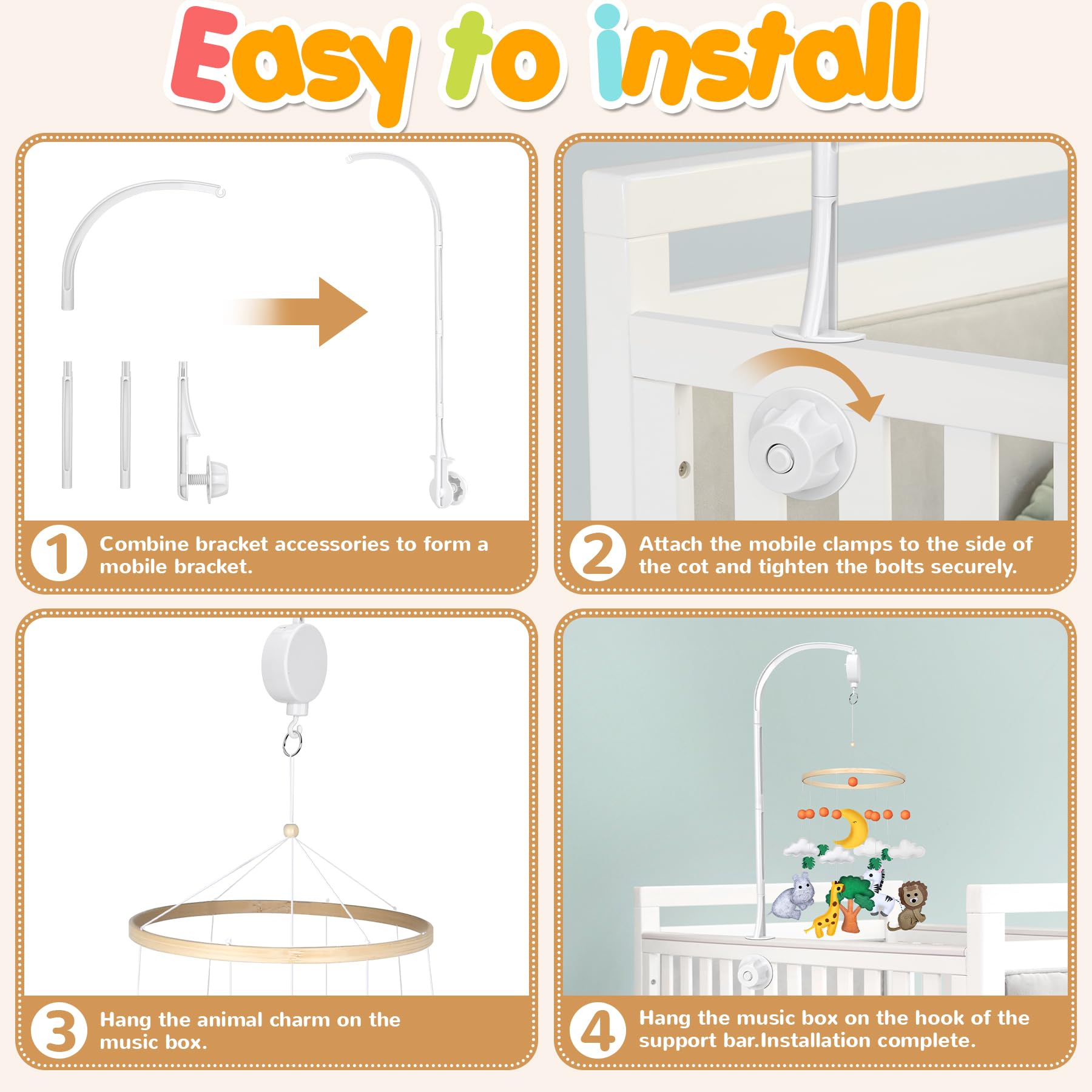 Easy to install

1 Combine bracket accessories to form a mobile bracket.

2 Attach the mobile clamps to the side of the cot and tighten the bolts securely.

3 Hang the animal charm on the music box.

4 Hang the music box on the hook of the support bar.Installation complete.