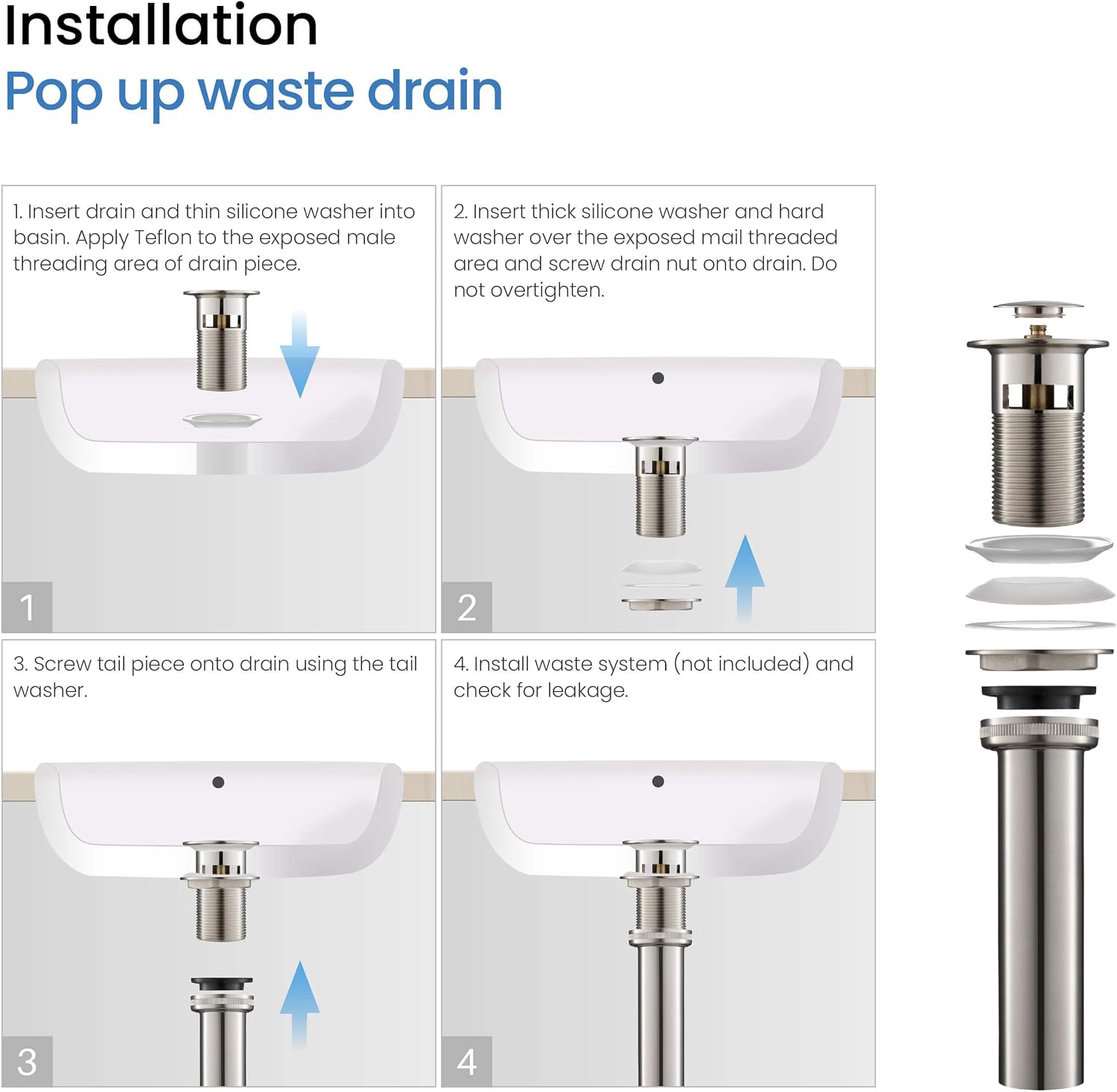 Installation
Pop up waste drain

1. Insert drain and thin silicone washer into basin. Apply Teflon to the exposed male threading area of drain piece.

1

2. Insert thick silicone washer and hard washer over the exposed mail threaded area and screw drain nut onto drain. Do not overtighten.

2

3. Screw tail piece onto drain using the tail washer.

3

4. Install waste system (not included) and check for leakage.

4