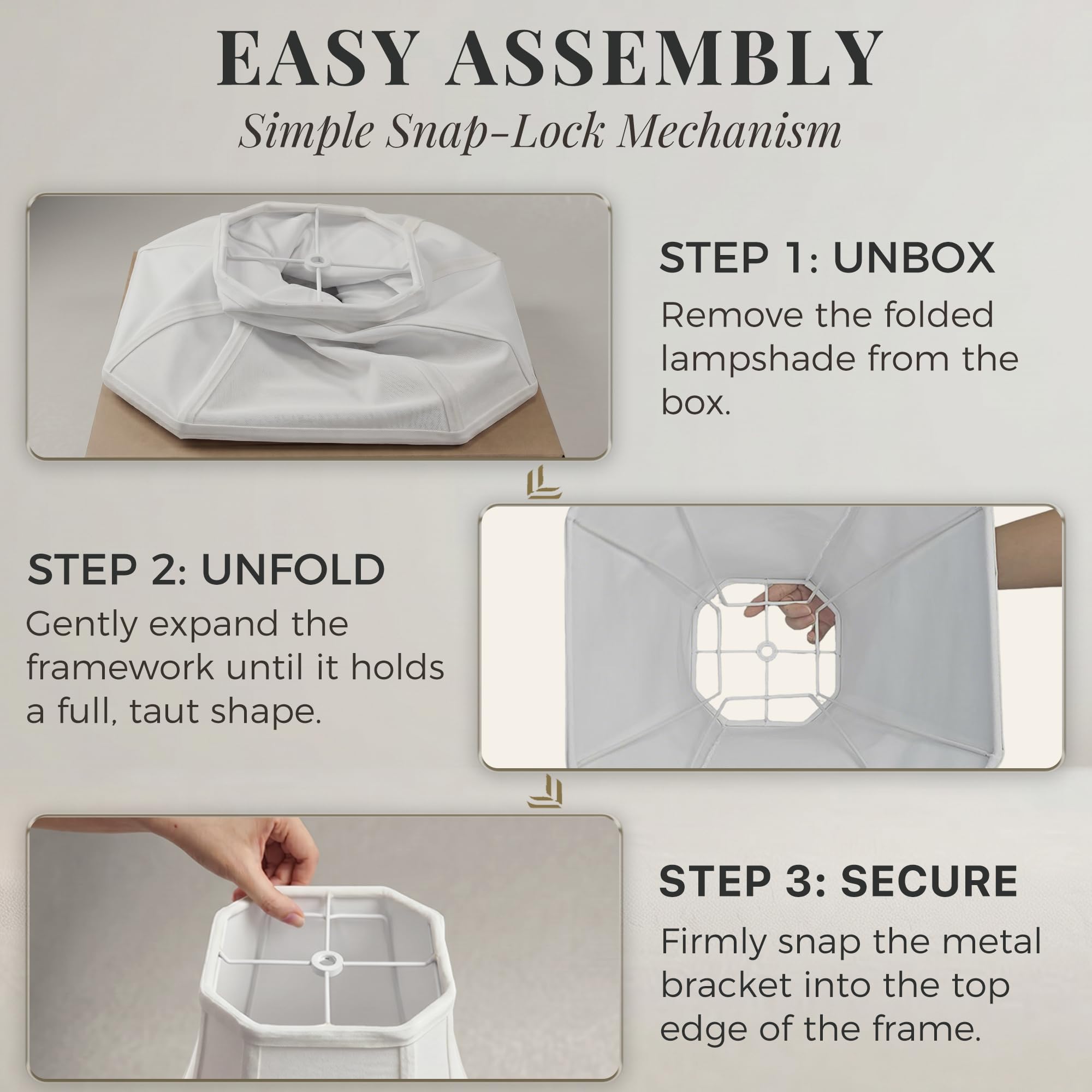 EASY ASSEMBLY

Simple Snap-Lock Mechanism

STEP 1: UNBOX

Remove the folded lampshade from the box.

STEP 2: UNFOLD

Gently expand the framework until it holds a full, taut shape.

STEP 3: SECURE

Firmly snap the metal bracket into the top edge of the frame.