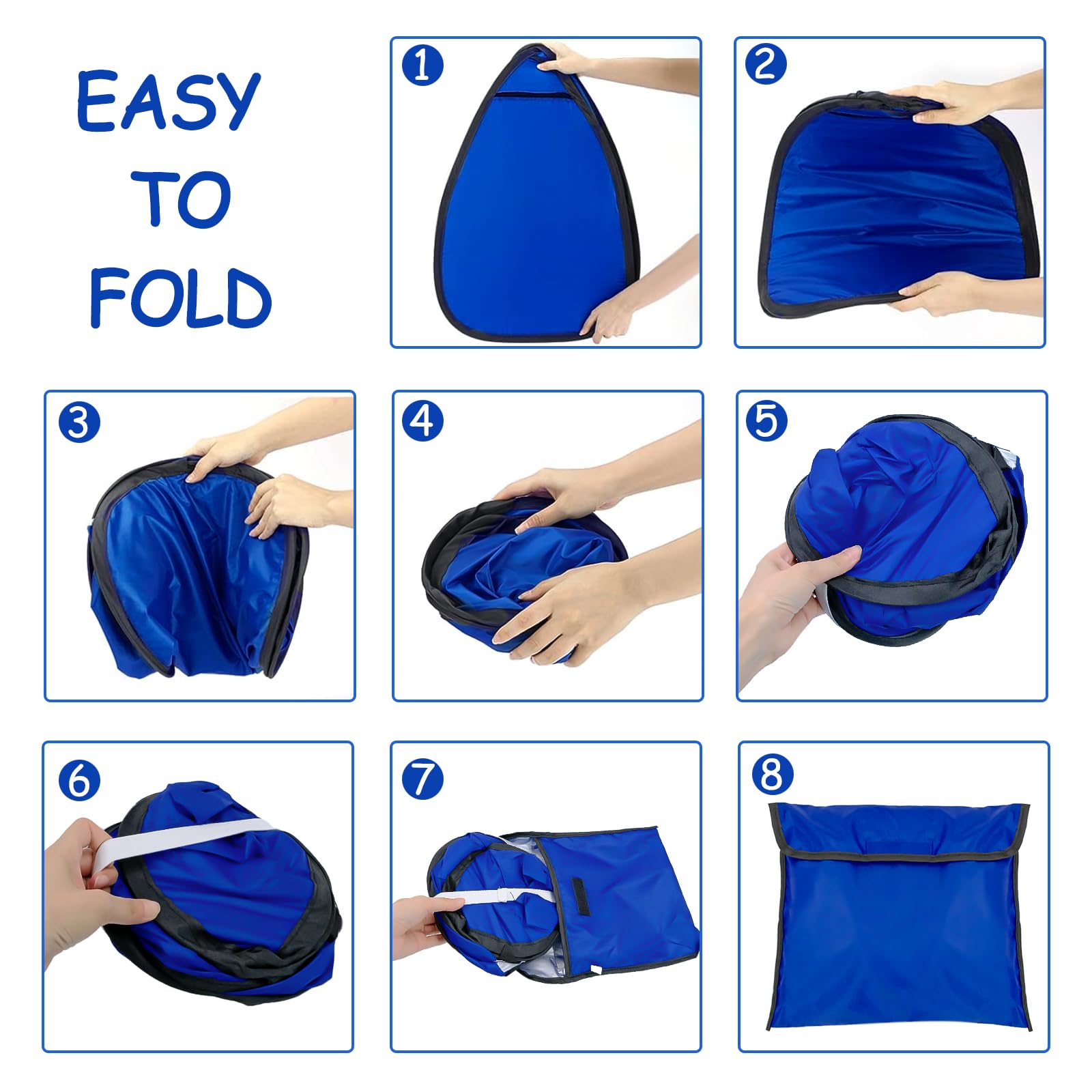 EASY
TO
FOLD

1

2

3

4

5

6

7

8