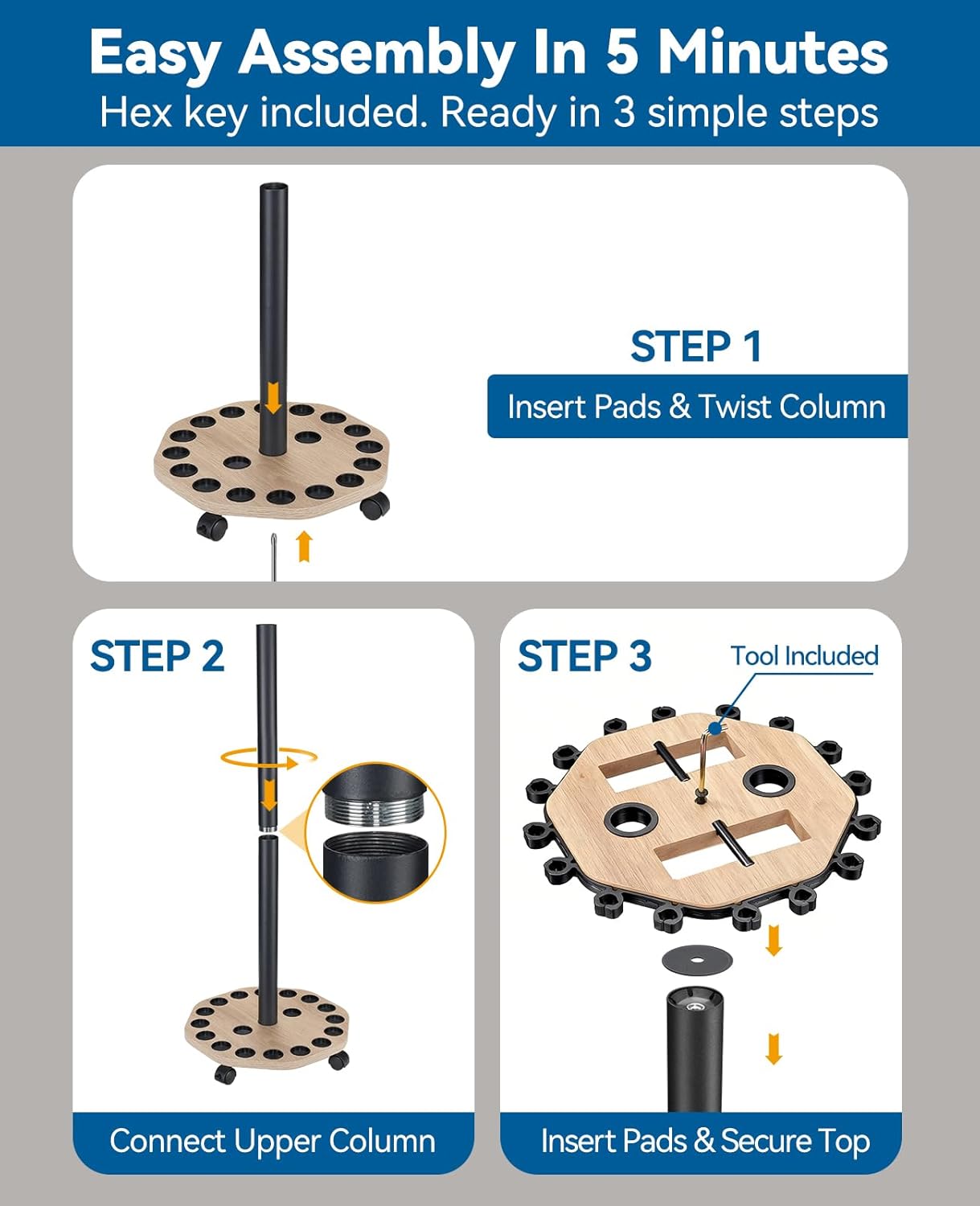 Easy Assembly In 5 Minutes
Hex key included. Ready in 3 simple steps

STEP 1
Insert Pads & Twist Column

STEP 2
Connect Upper Column

STEP 3
Tool Included
Insert Pads & Secure Top