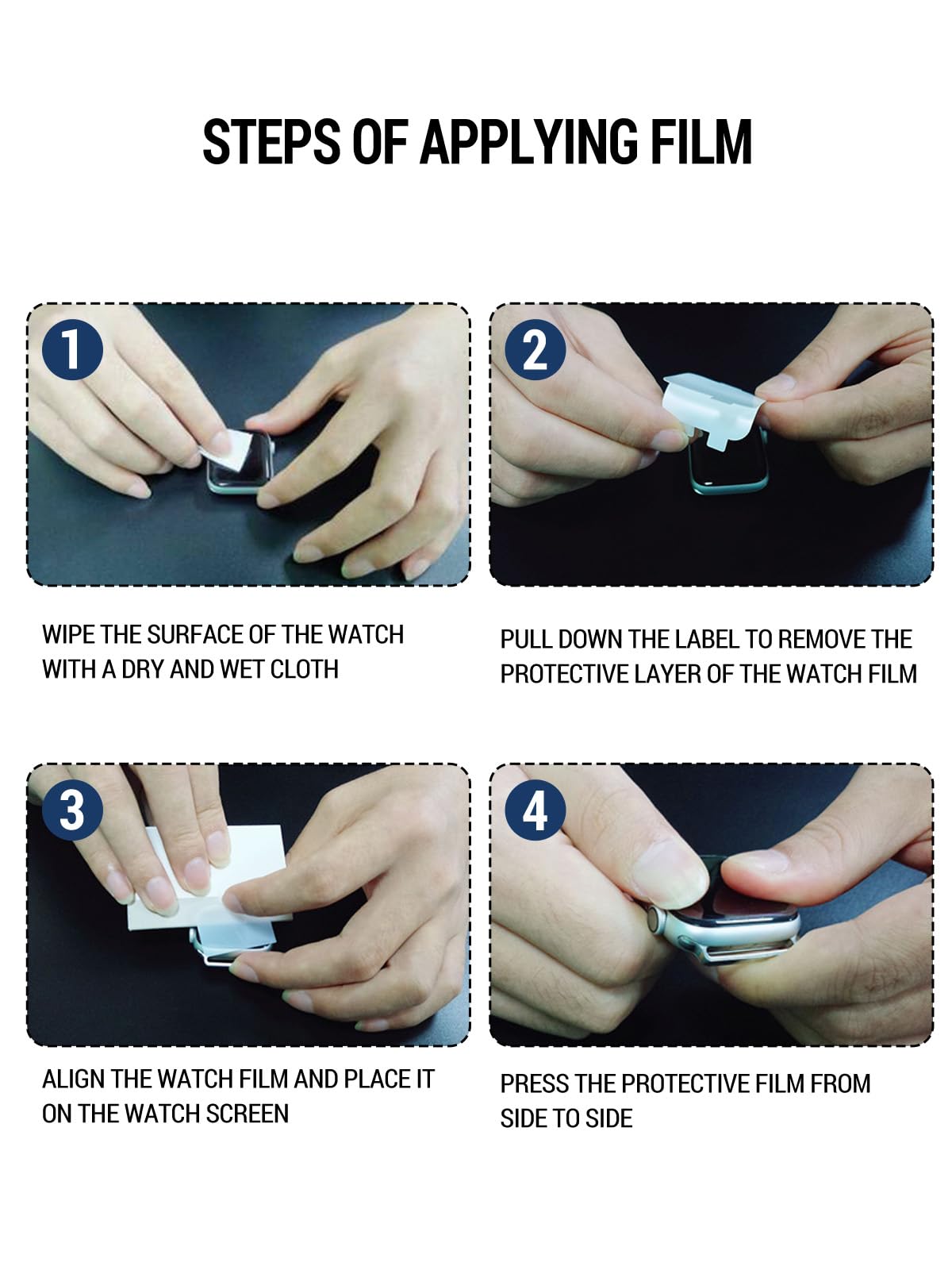 STEPS OF APPLYING FILM

1

WIPE THE SURFACE OF THE WATCH WITH A DRY AND WET CLOTH

2

PULL DOWN THE LABEL TO REMOVE THE PROTECTIVE LAYER OF THE WATCH FILM

3

ALIGN THE WATCH FILM AND PLACE IT ON THE WATCH SCREEN

4

PRESS THE PROTECTIVE FILM FROM SIDE TO SIDE