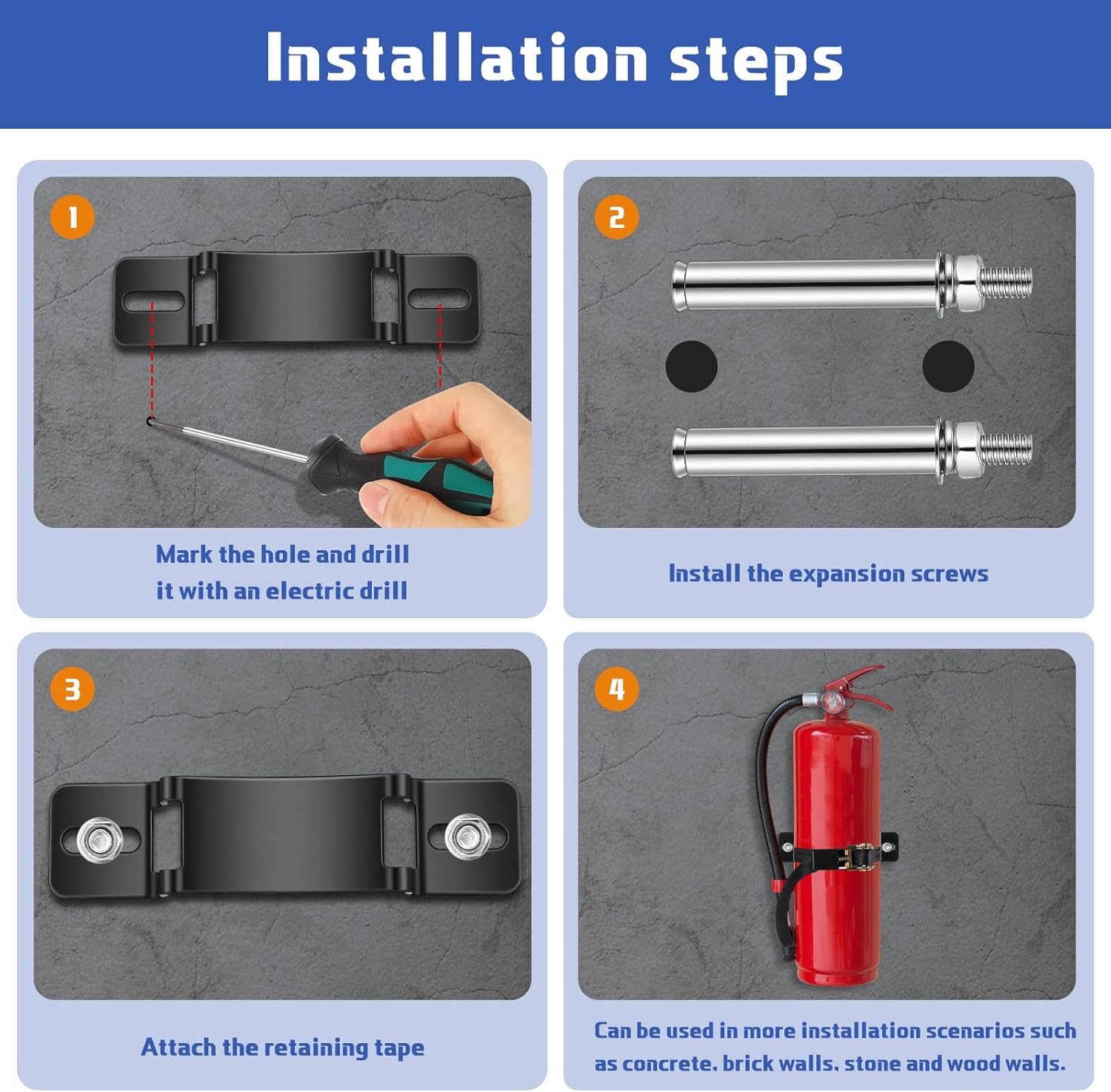 Installation steps

1

Mark the hole and drill it with an electric drill

2

Install the expansion screws

3

Attach the retaining tape

4

Can be used in more installation scenarios such as concrete. brick walls. stone and wood walls.