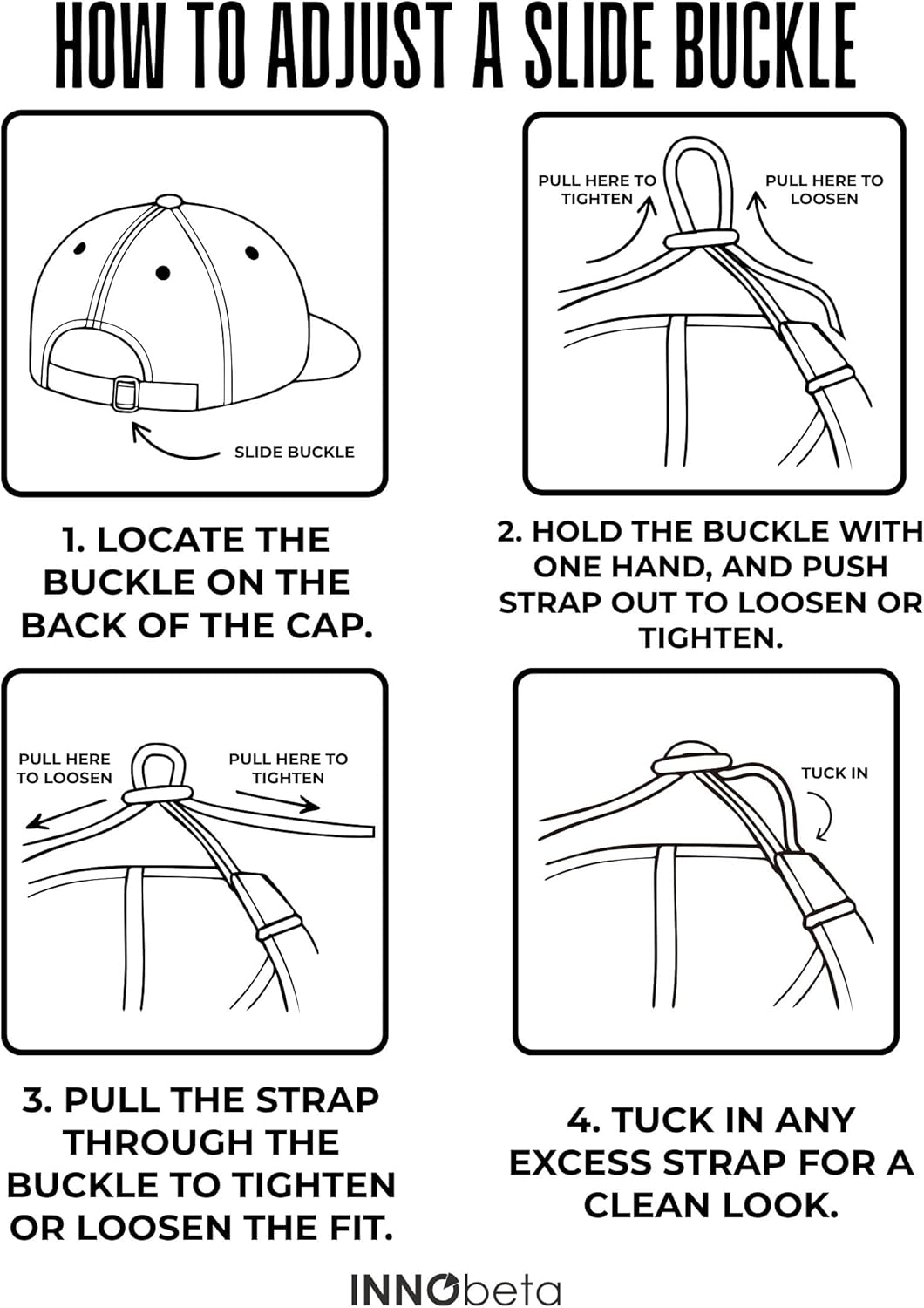 HOW TO ADJUST A SLIDE BUCKLE

SLIDE BUCKLE

1. LOCATE THE BUCKLE ON THE BACK OF THE CAP.

PULL HERE TO TIGHTEN

PULL HERE TO LOOSEN

2. HOLD THE BUCKLE WITH ONE HAND, AND PUSH STRAP OUT TO LOOSEN OR TIGHTEN.

PULL HERE TO LOOSEN

PULL HERE TO TIGHTEN

3. PULL THE STRAP THROUGH THE BUCKLE TO TIGHTEN OR LOOSEN THE FIT.

TUCK IN

4. TUCK IN ANY EXCESS STRAP FOR A CLEAN LOOK.

INNObeta