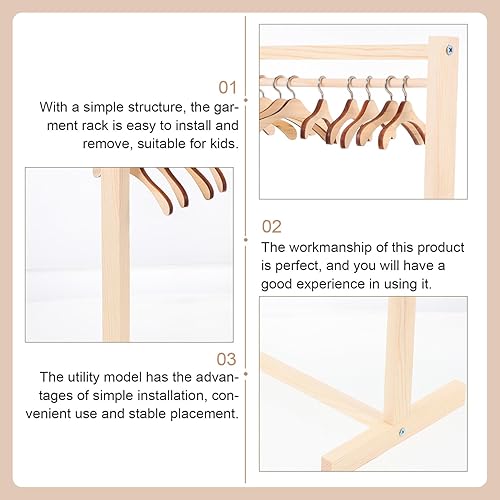 01
With a simple structure, the garment rack is easy to install and remove, suitable for kids.

02
The workmanship of this product is perfect, and you will have a good experience in using it.

03
The utility model has the advantages of simple installation, convenient use and stable placement.