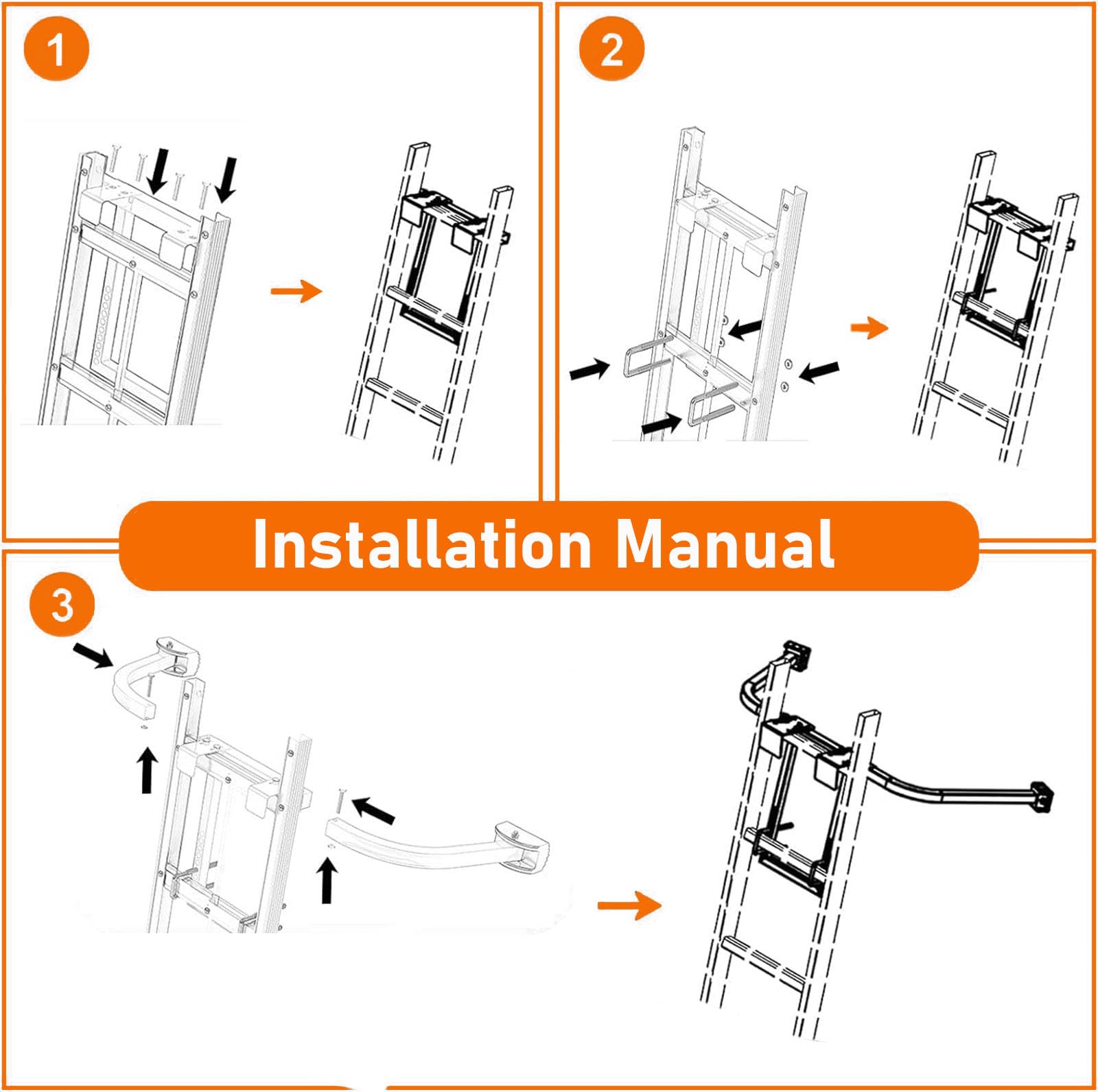 1

2

Installation Manual

3