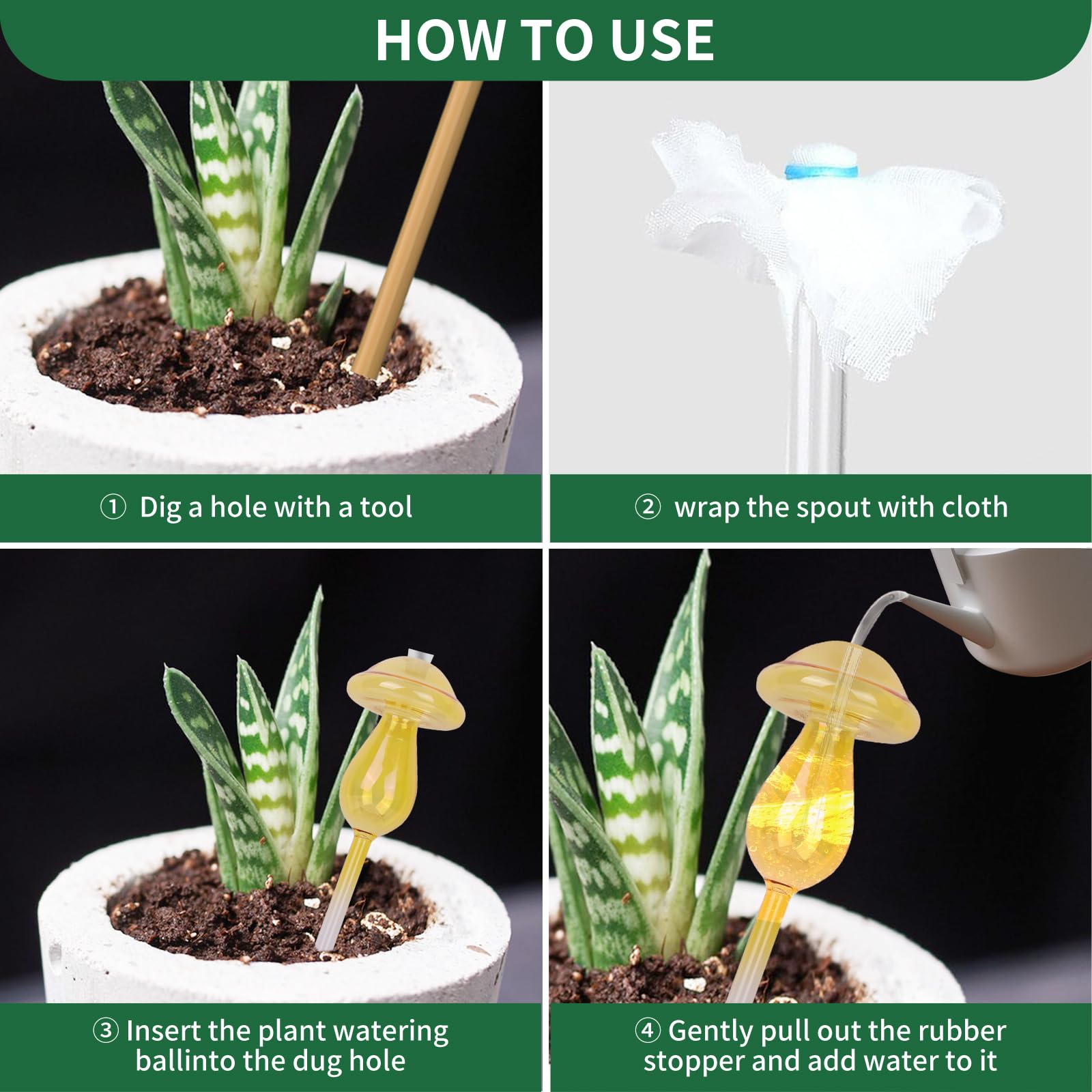 HOW TO USE

① Dig a hole with a tool

② wrap the spout with cloth

③ Insert the plant watering ballinto the dug hole

④ Gently pull out the rubber stopper and add water to it